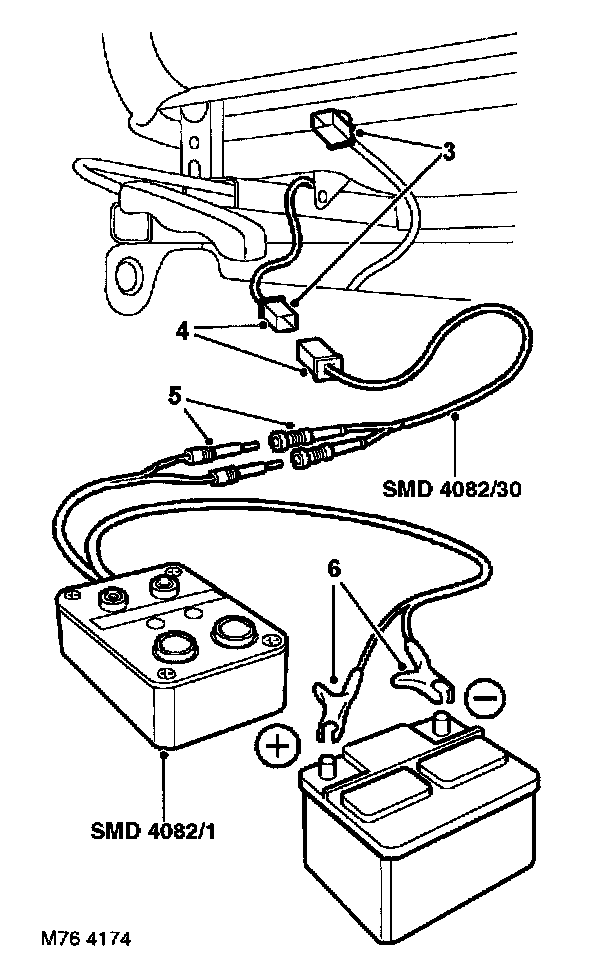 3

4

5

SMD 4082/30

6

−

+

SMD 4082/1

M76 4174