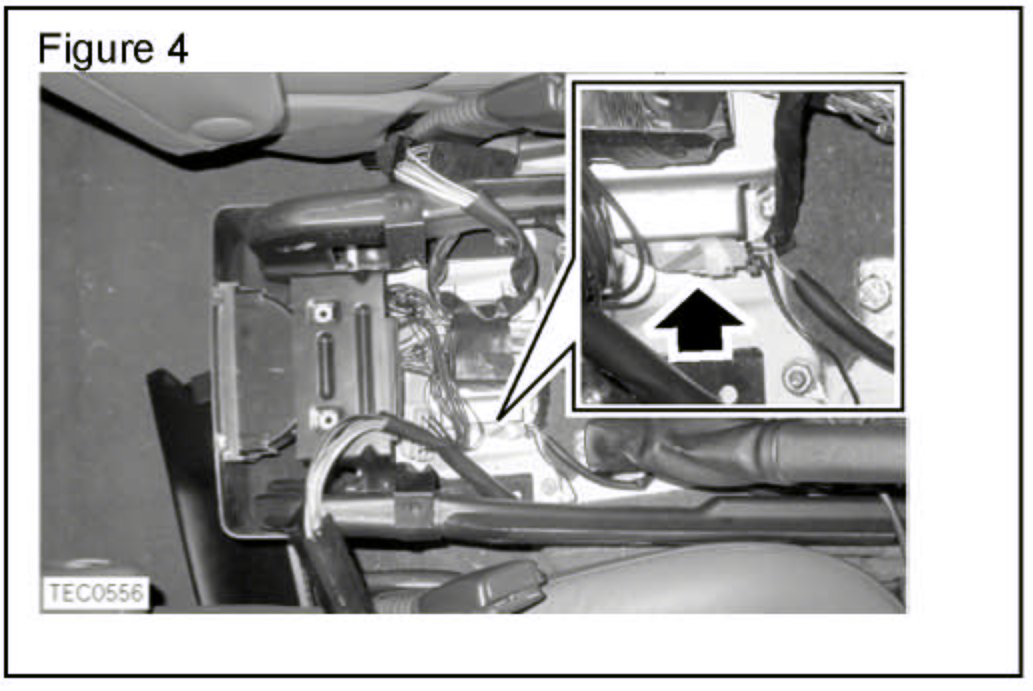 Figure 4

TEC0556