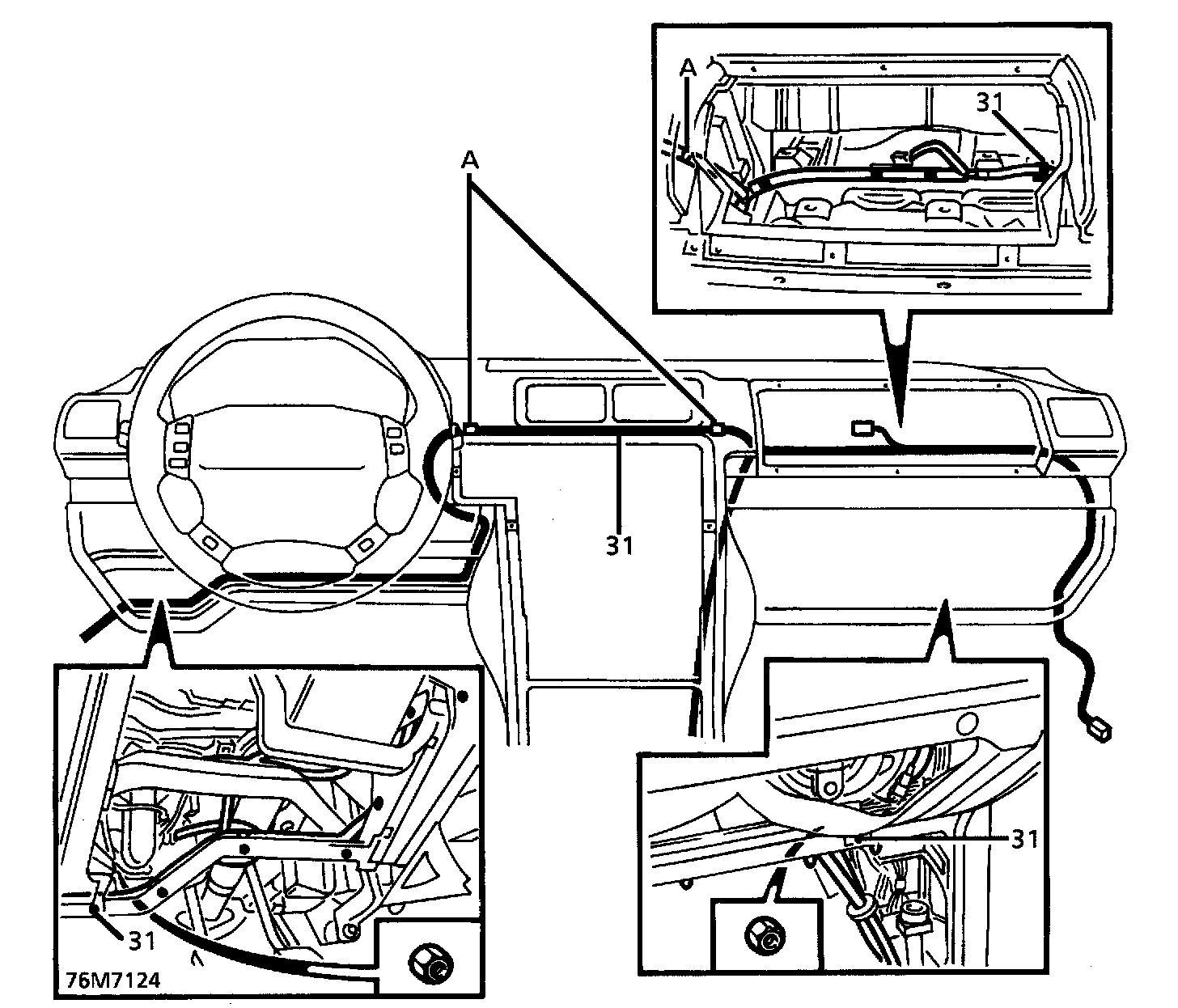 A
31
A
31
31
31
76M7124