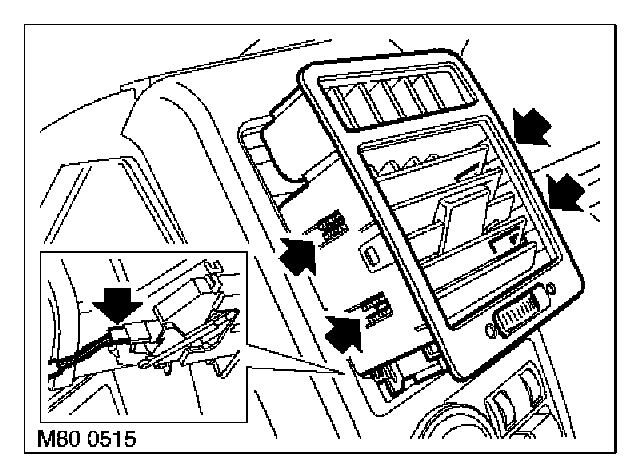 M80 0515