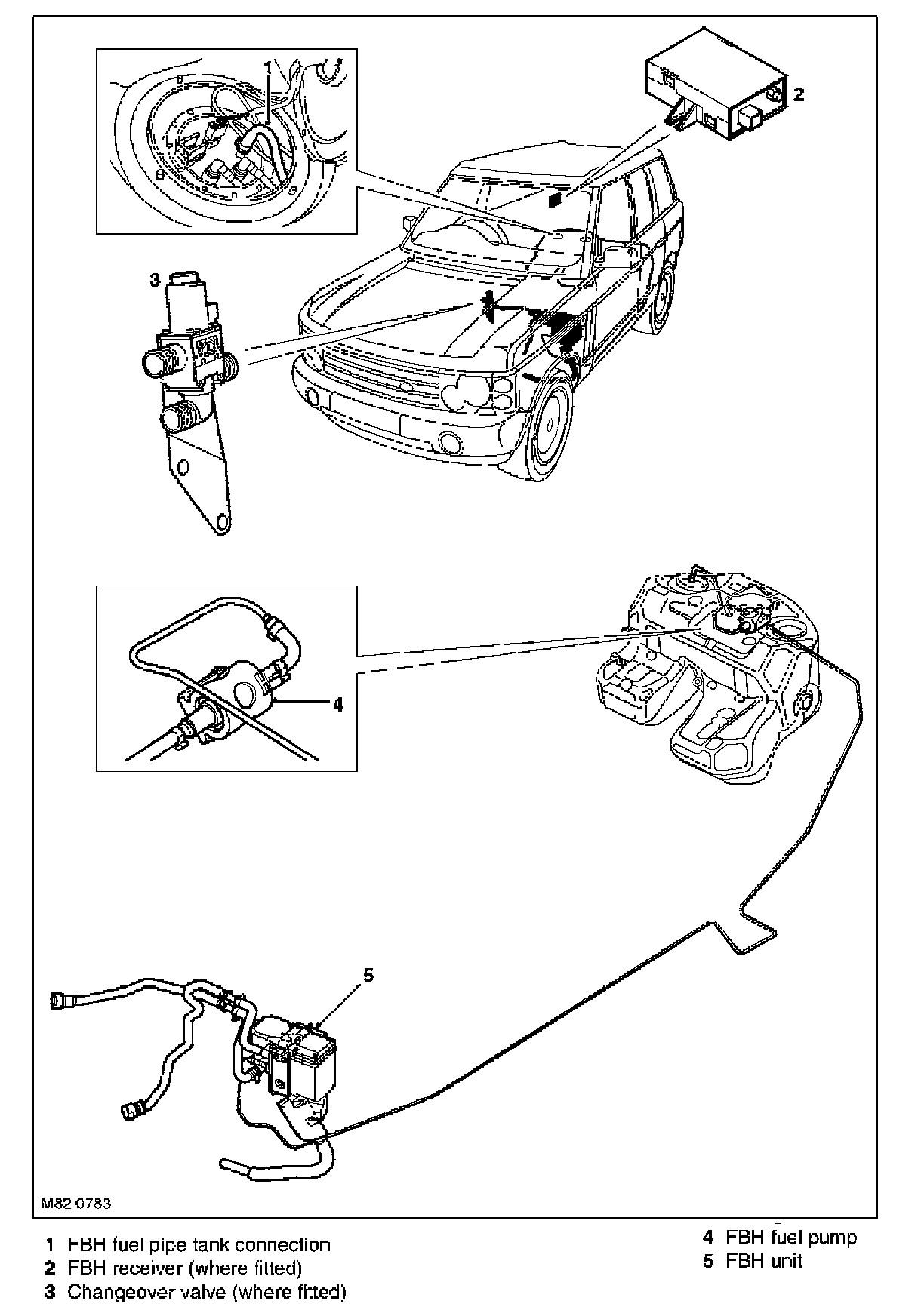 1

2

3

4

5

M82 0783

1 FBH fuel pipe tank connection
2 FBH receiver (where fitted)
3 Changeover valve (where fitted)

4 FBH fuel pump
5 FBH unit