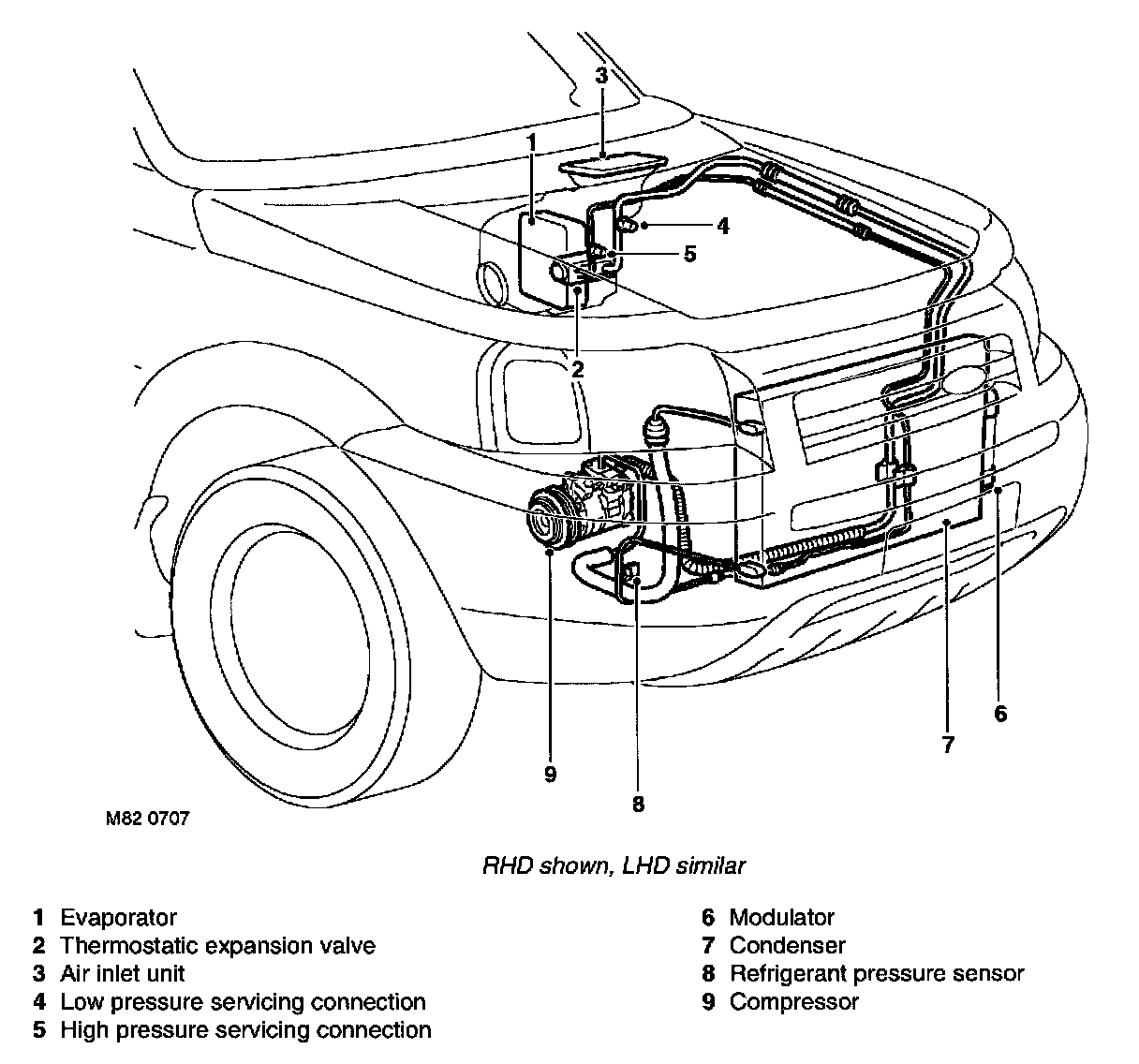 3
1
4
5
2
6
7
9
8
M82 0707

RHD shown, LHD similar

1 Evaporator
2 Thermostatic expansion valve
3 Air inlet unit
4 Low pressure servicing connection
5 High pressure servicing connection

6 Modulator
7 Condenser
8 Refrigerant pressure sensor
9 Compressor