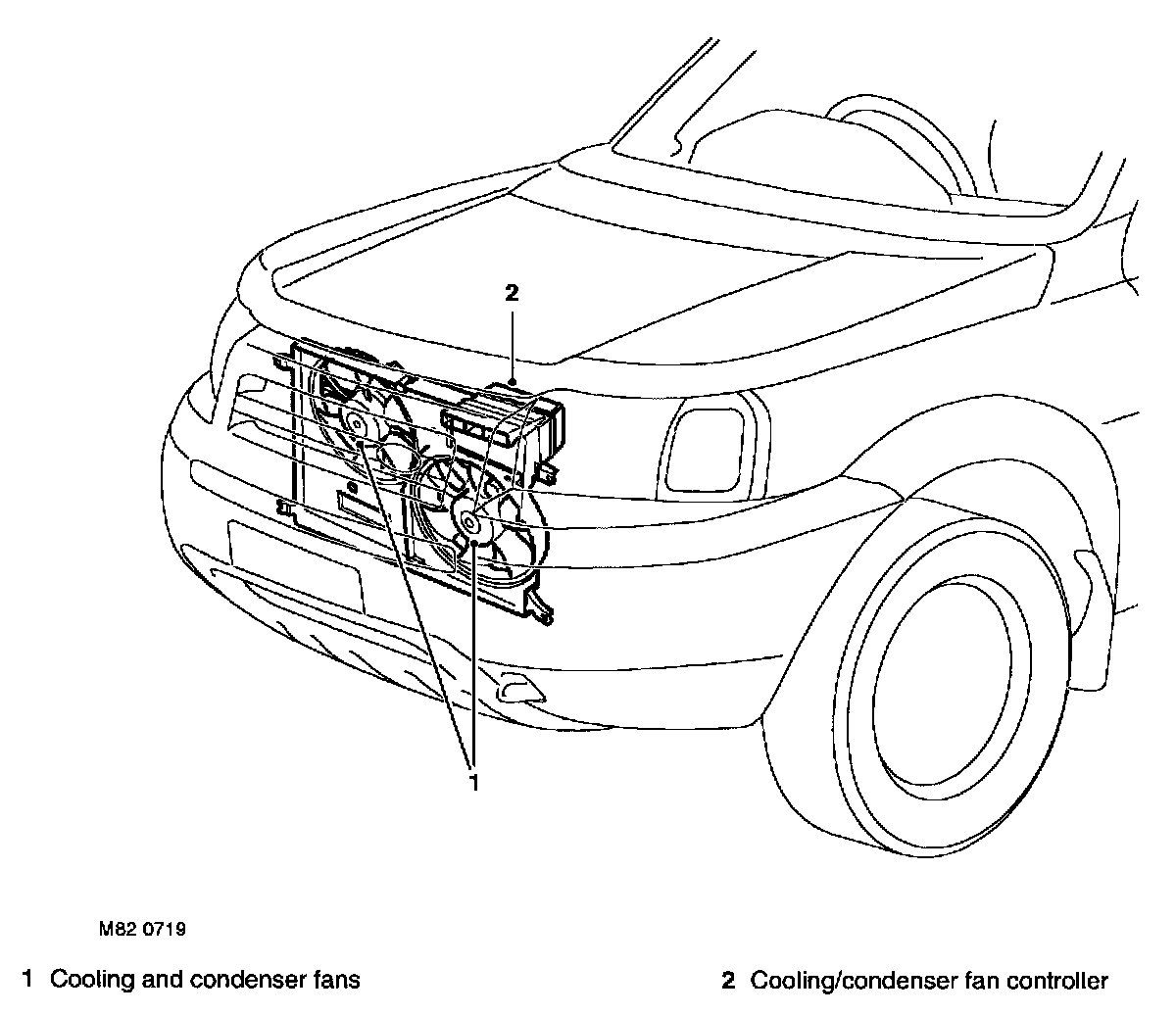 2

1

M82 0719

1 Cooling and condenser fans

2 Cooling/condenser fan controller