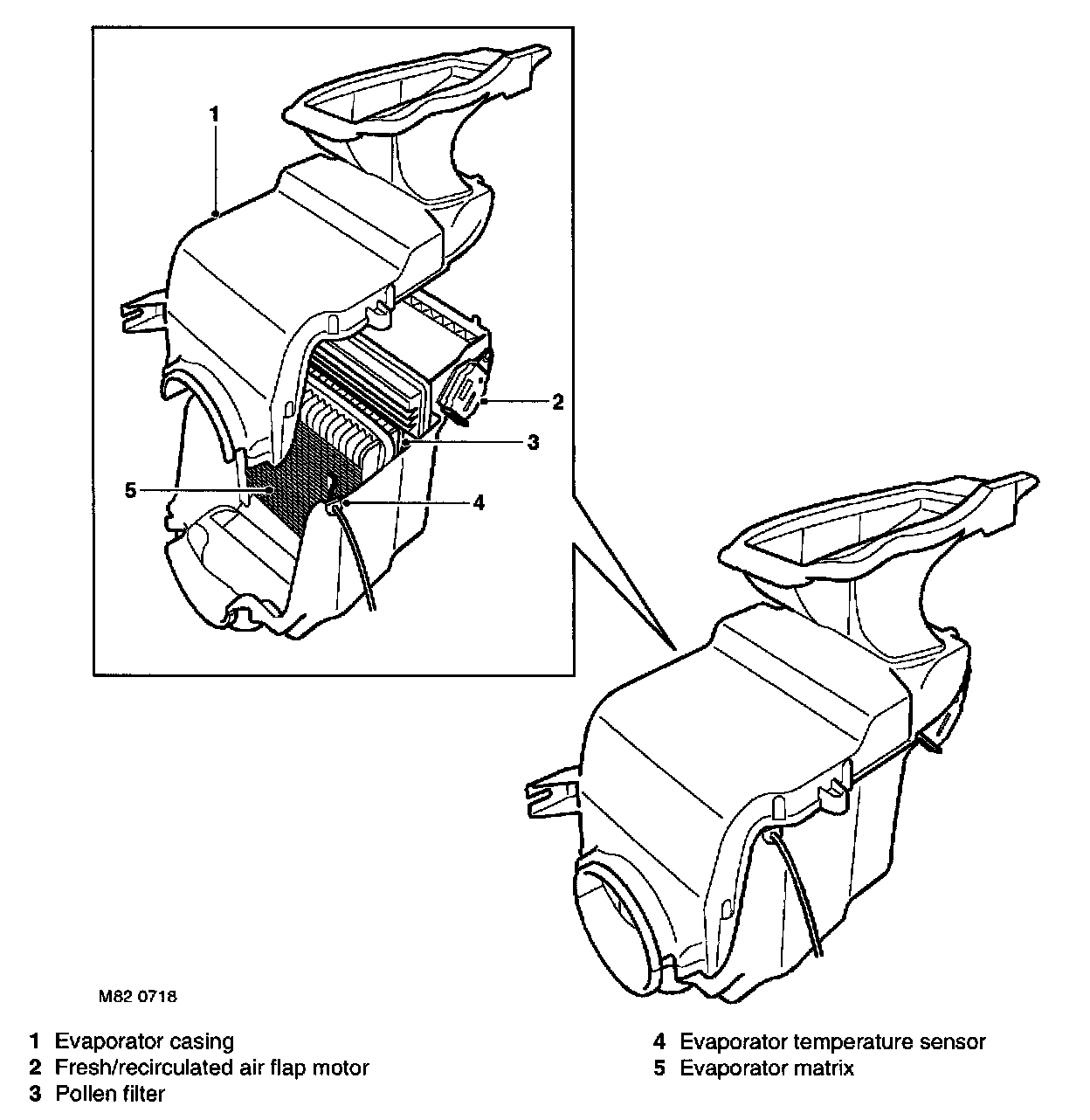 1

2

3

5

4

M82 0718

1 Evaporator casing
2 Fresh/recirculated air flap motor
3 Pollen filter

4 Evaporator temperature sensor
5 Evaporator matrix