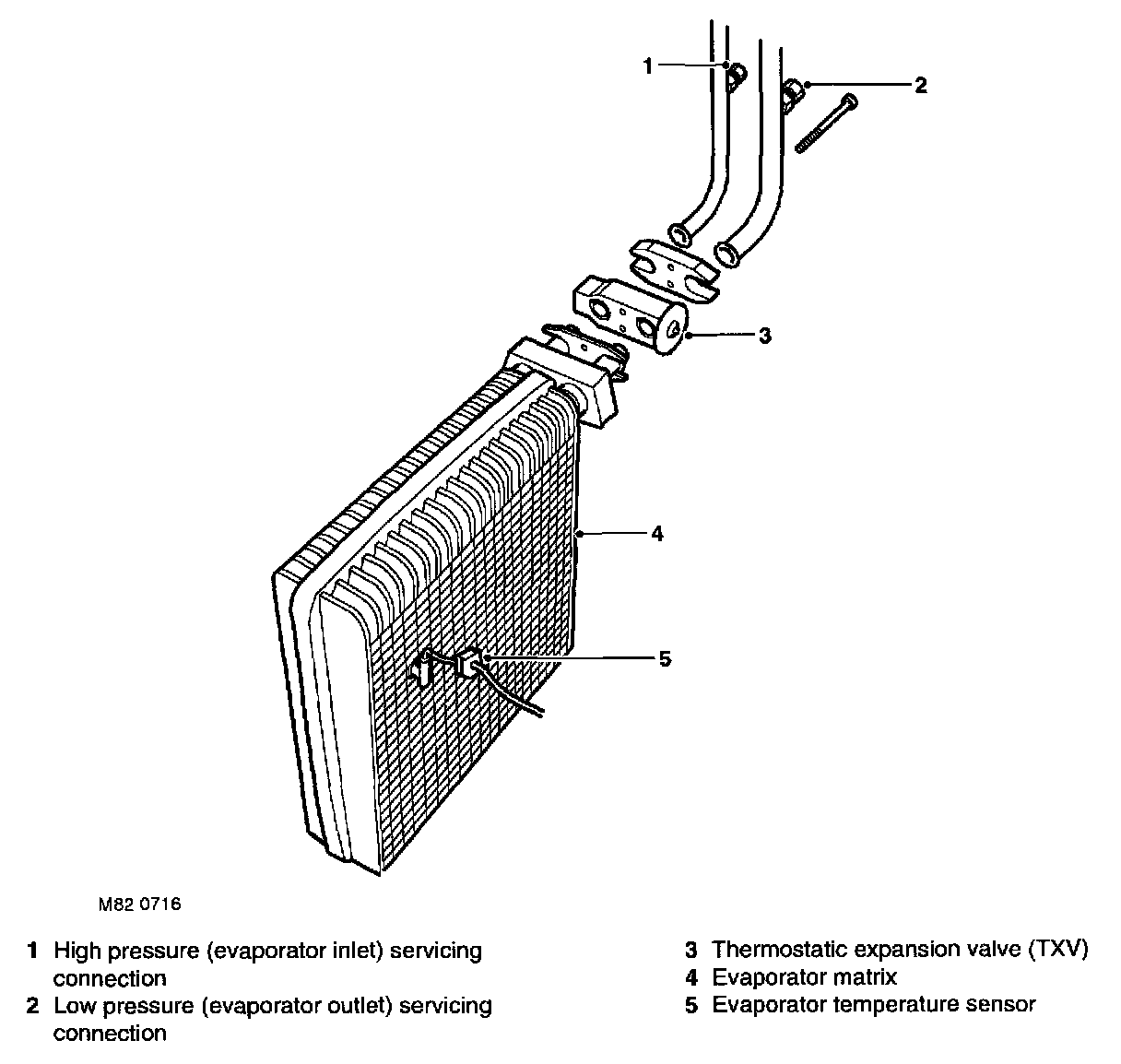 1

2

3

4

5

M82 0716

1 High pressure (evaporator inlet) servicing connection
2 Low pressure (evaporator outlet) servicing connection

3 Thermostatic expansion valve (TXV)
4 Evaporator matrix
5 Evaporator temperature sensor