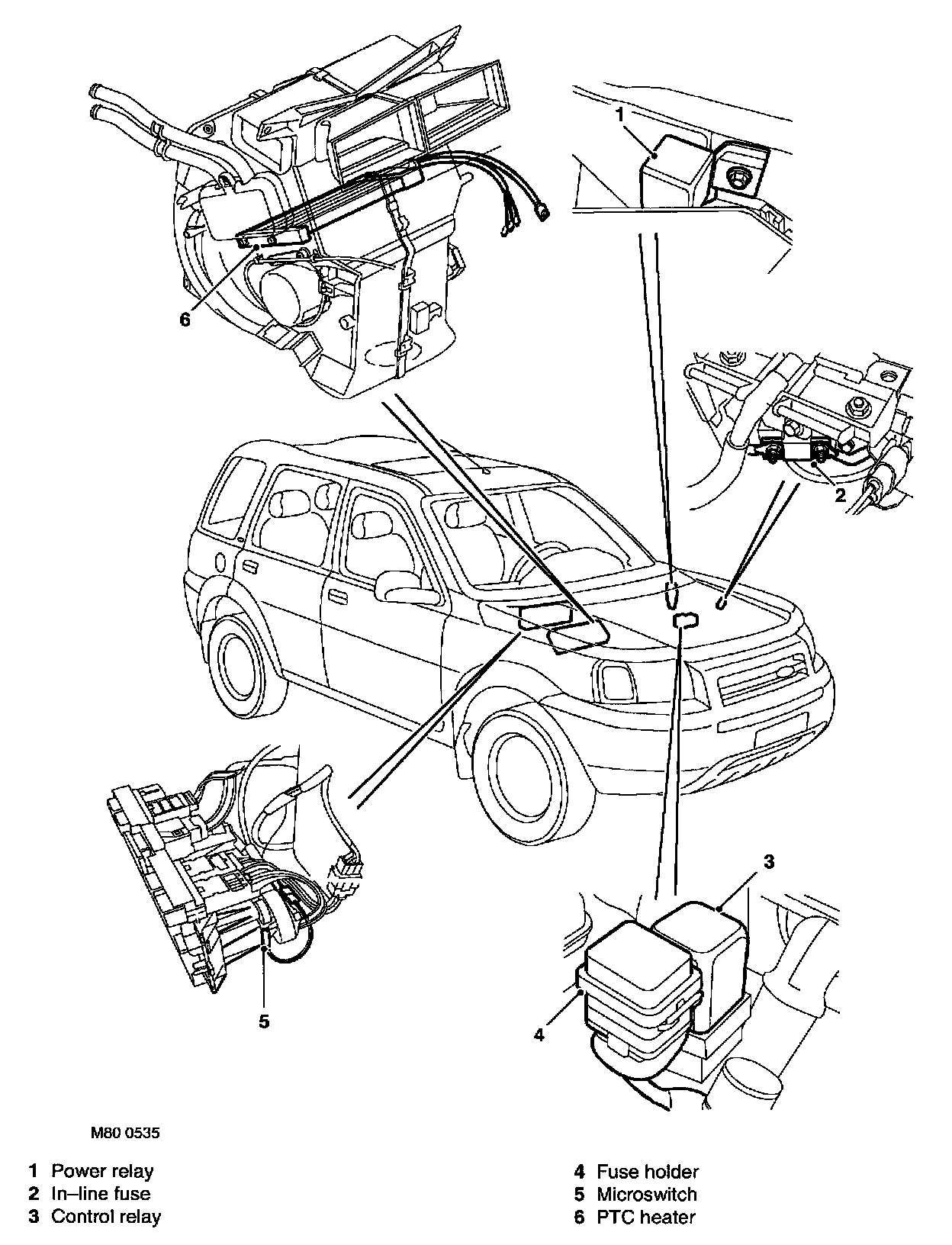 1

6

2

3

5

4

M80 0535

1 Power relay
2 In–line fuse
3 Control relay

4 Fuse holder
5 Microswitch
6 PTC heater