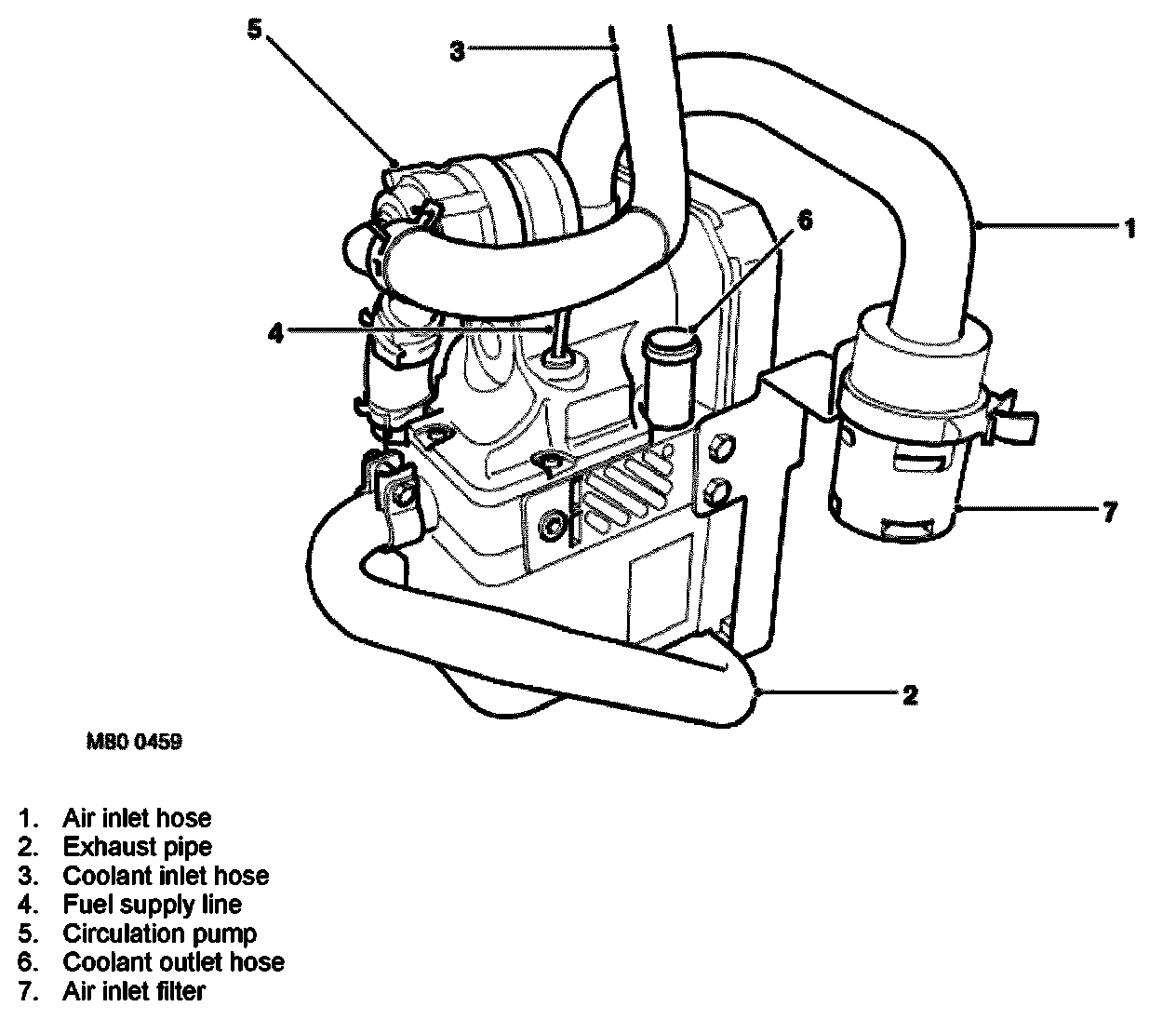 5
3
6
1
4
7
2
M80 0459

1. Air inlet hose
2. Exhaust pipe
3. Coolant inlet hose
4. Fuel supply line
5. Circulation pump
6. Coolant outlet hose
7. Air inlet filter