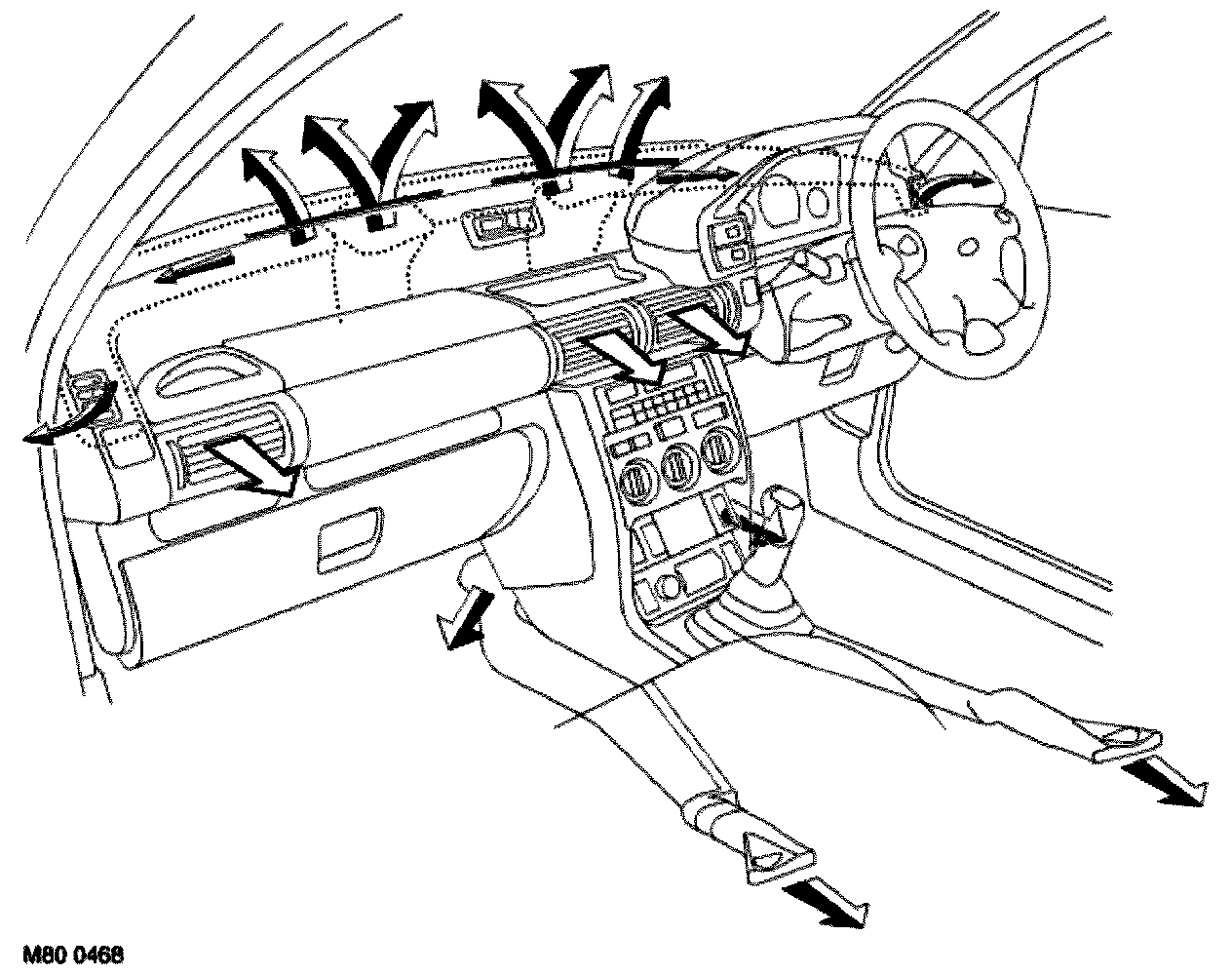 M80 0468