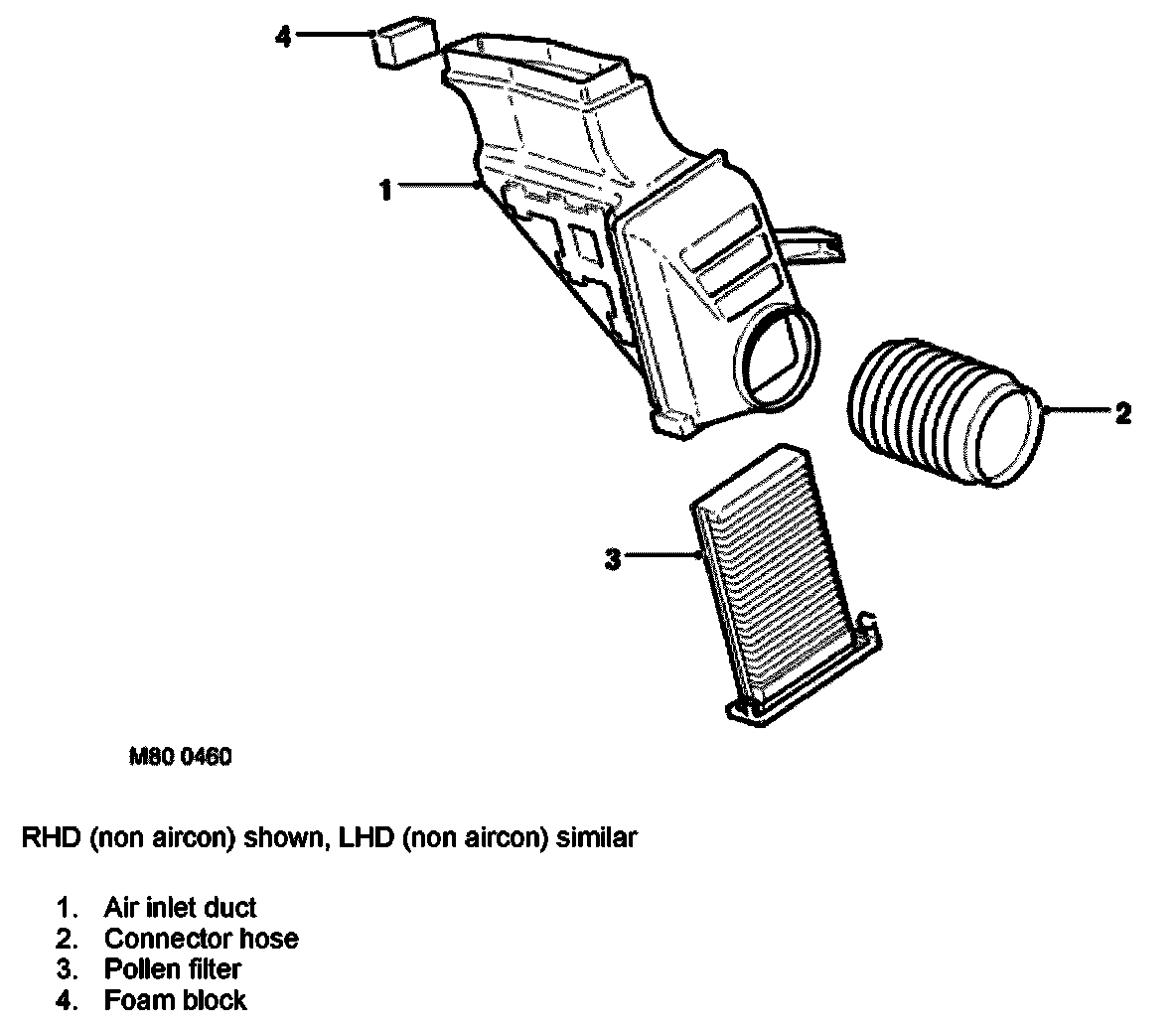 4
1
2
3
M80 0460

RHD (non aircon) shown, LHD (non aircon) similar

1. Air inlet duct
2. Connector hose
3. Pollen filter
4. Foam block