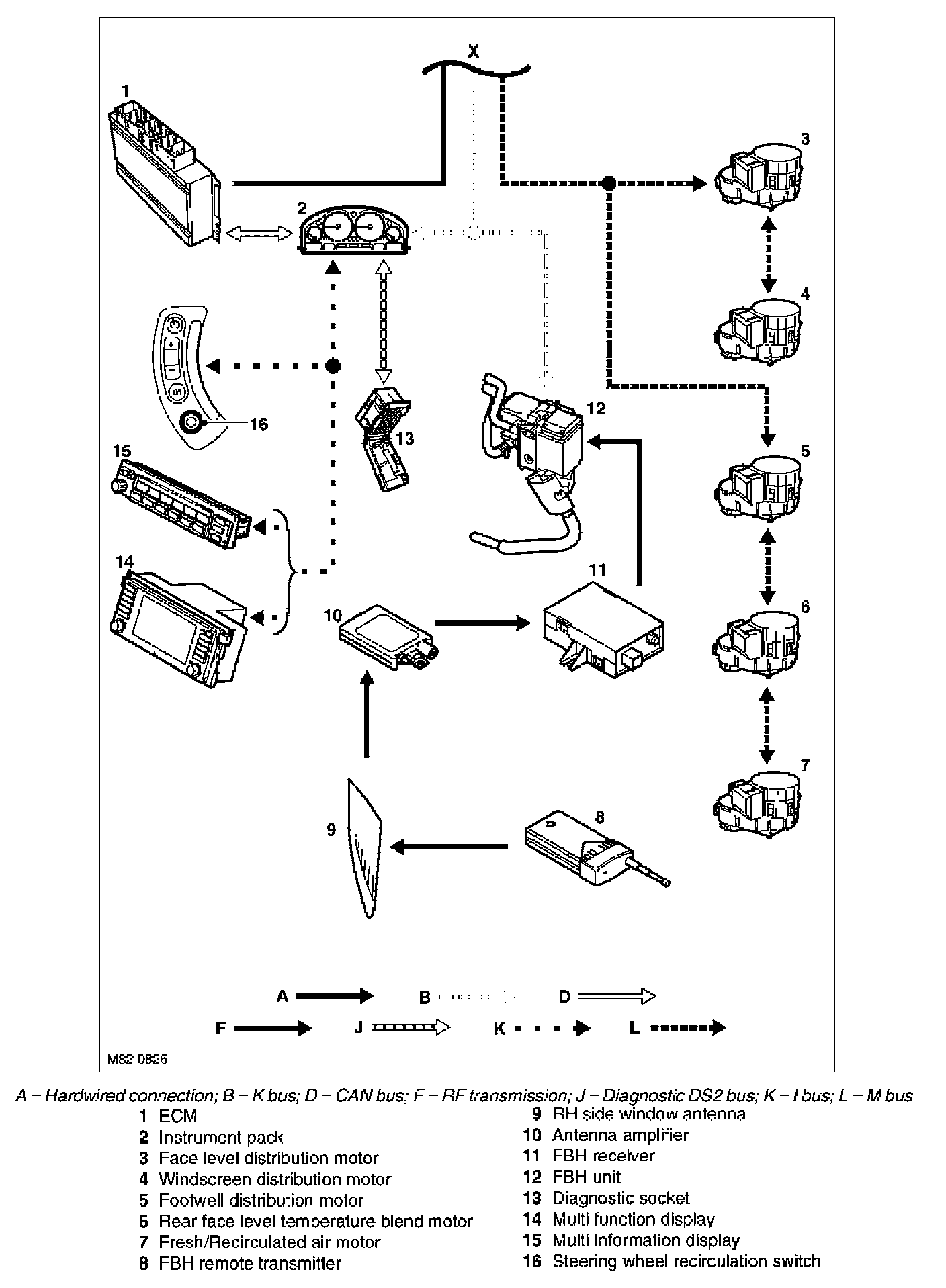 X

1

2

3

4

5

6

7

8

9

10

11

12

13

14

15

16

A B D

F J K L

M82 0826

A = Hardwired connection; B = K bus; D = CAN bus; F = RF transmission; J = Diagnostic DS2 bus; K = I bus; L = M bus

1 ECM
2 Instrument pack
3 Face level distribution motor
4 Windscreen distribution motor
5 Footwell distribution motor
6 Rear face level temperature blend motor
7 Fresh/Recirculated air motor
8 FBH remote transmitter

9 RH side window antenna
10 Antenna amplifier
11 FBH receiver
12 FBH unit
13 Diagnostic socket
14 Multi function display
15 Multi information display
16 Steering wheel recirculation switch