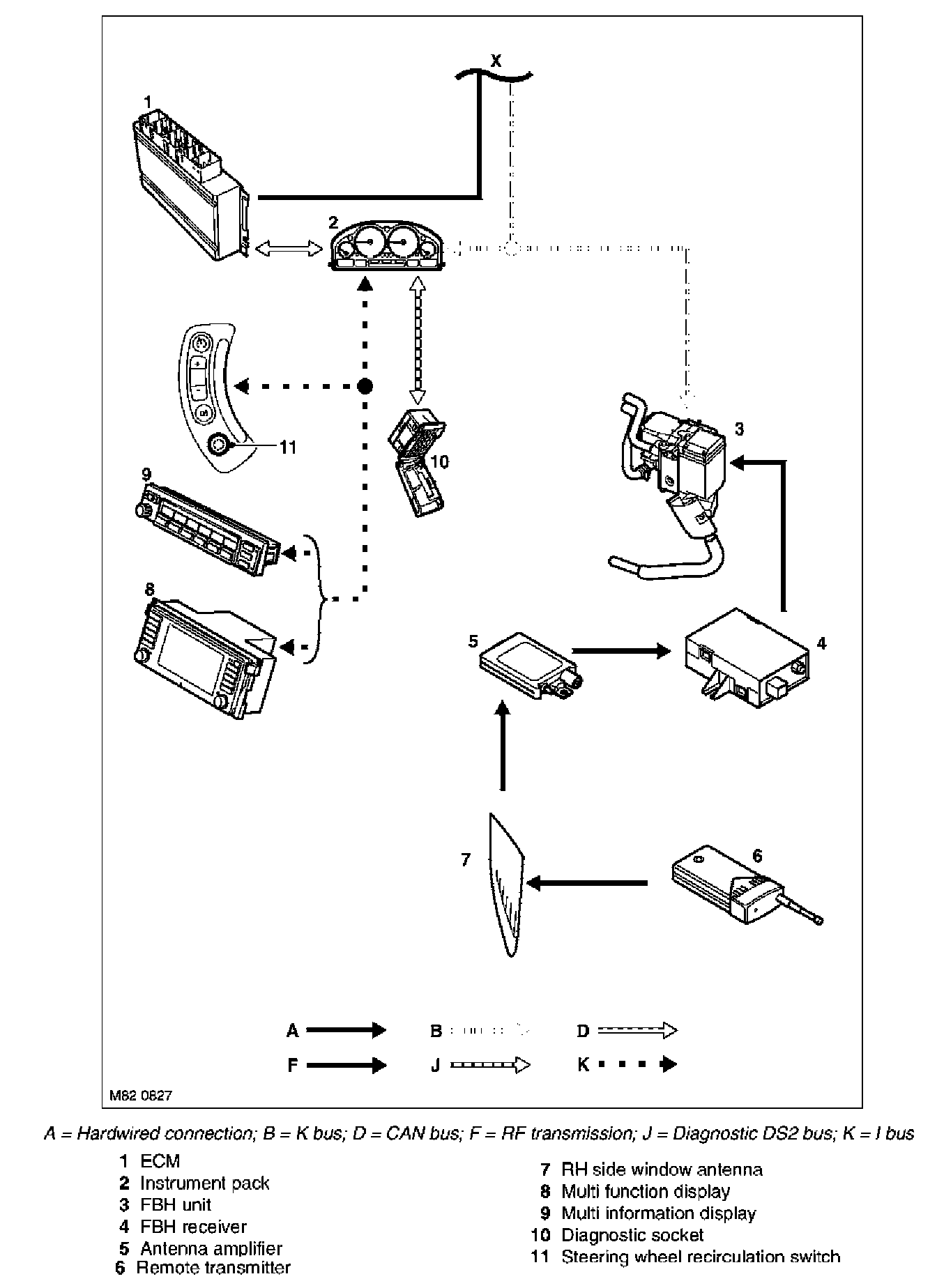 X

1

2

11

10

3

9

8

5

4

7

6

A

B

D

F

J

K

M82 0827

A = Hardwired connection; B = K bus; D = CAN bus; F = RF transmission; J = Diagnostic DS2 bus; K = I bus

1 ECM
2 Instrument pack
3 FBH unit
4 FBH receiver
5 Antenna amplifier
6 Remote transmitter

7 RH side window antenna
8 Multi function display
9 Multi information display
10 Diagnostic socket
11 Steering wheel recirculation switch