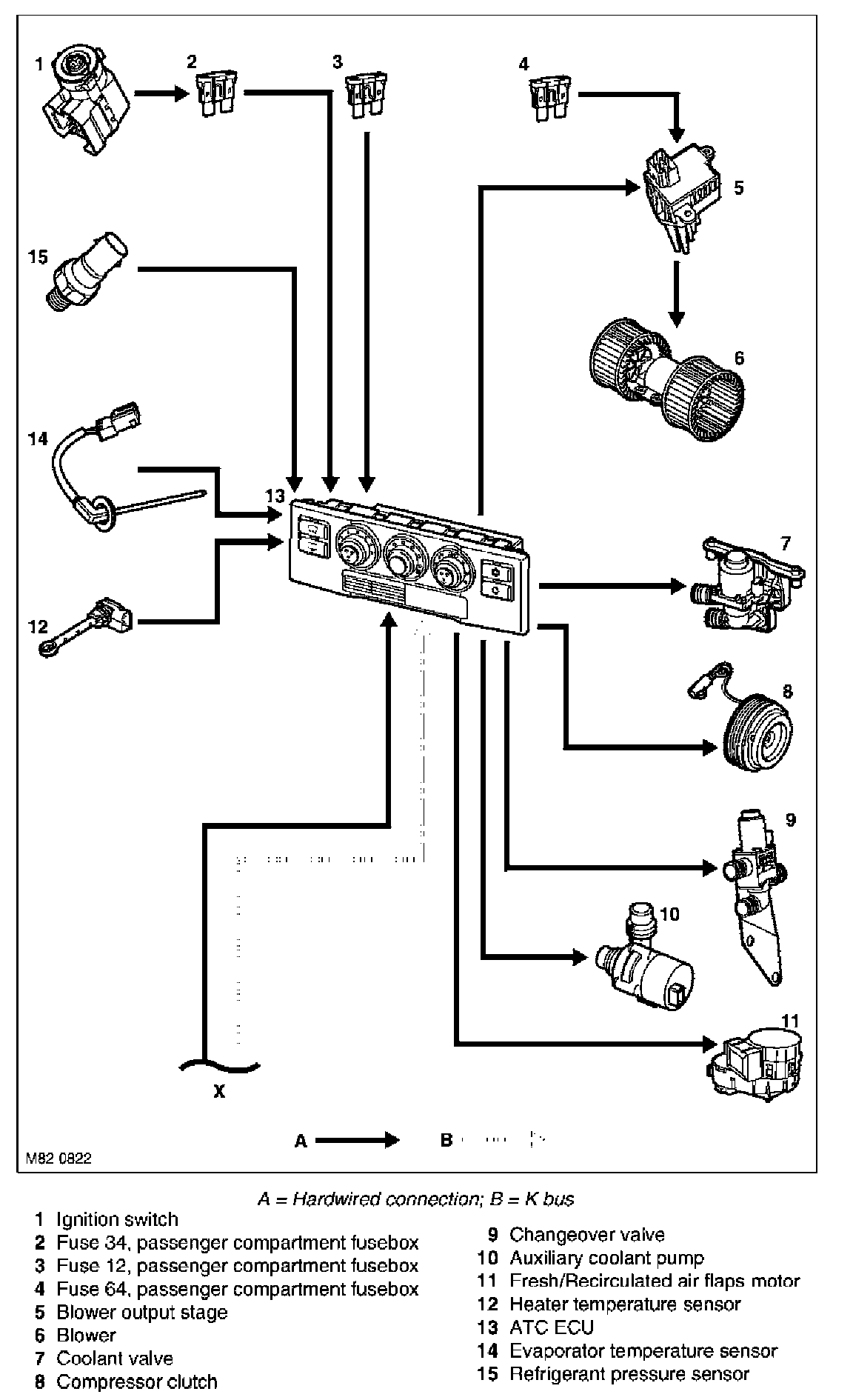 1
2
3
4
5
15
6
14
13
7
12
8
9
10
11
X
A
B
M82 0822

A = Hardwired connection; B = K bus

1 Ignition switch
2 Fuse 34, passenger compartment fusebox
3 Fuse 12, passenger compartment fusebox
4 Fuse 64, passenger compartment fusebox
5 Blower output stage
6 Blower
7 Coolant valve
8 Compressor clutch
9 Changeover valve
10 Auxiliary coolant pump
11 Fresh/Recirculated air flaps motor
12 Heater temperature sensor
13 ATC ECU
14 Evaporator temperature sensor
15 Refrigerant pressure sensor