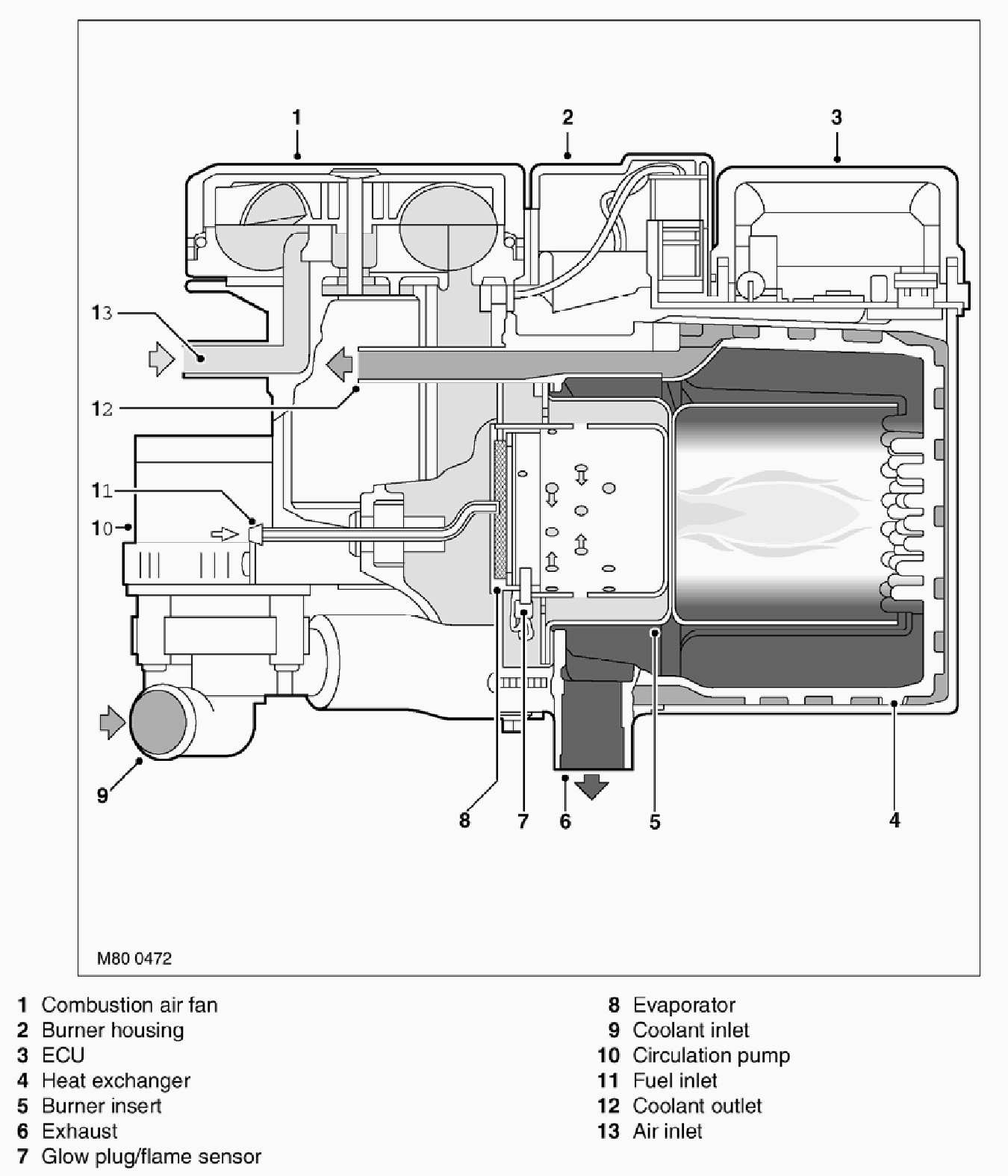 1
2
3
13
12
11
10
9
8
7
6
5
4

M80 0472

1 Combustion air fan
2 Burner housing
3 ECU
4 Heat exchanger
5 Burner insert
6 Exhaust
7 Glow plug/flame sensor

8 Evaporator
9 Coolant inlet
10 Circulation pump
11 Fuel inlet
12 Coolant outlet
13 Air inlet