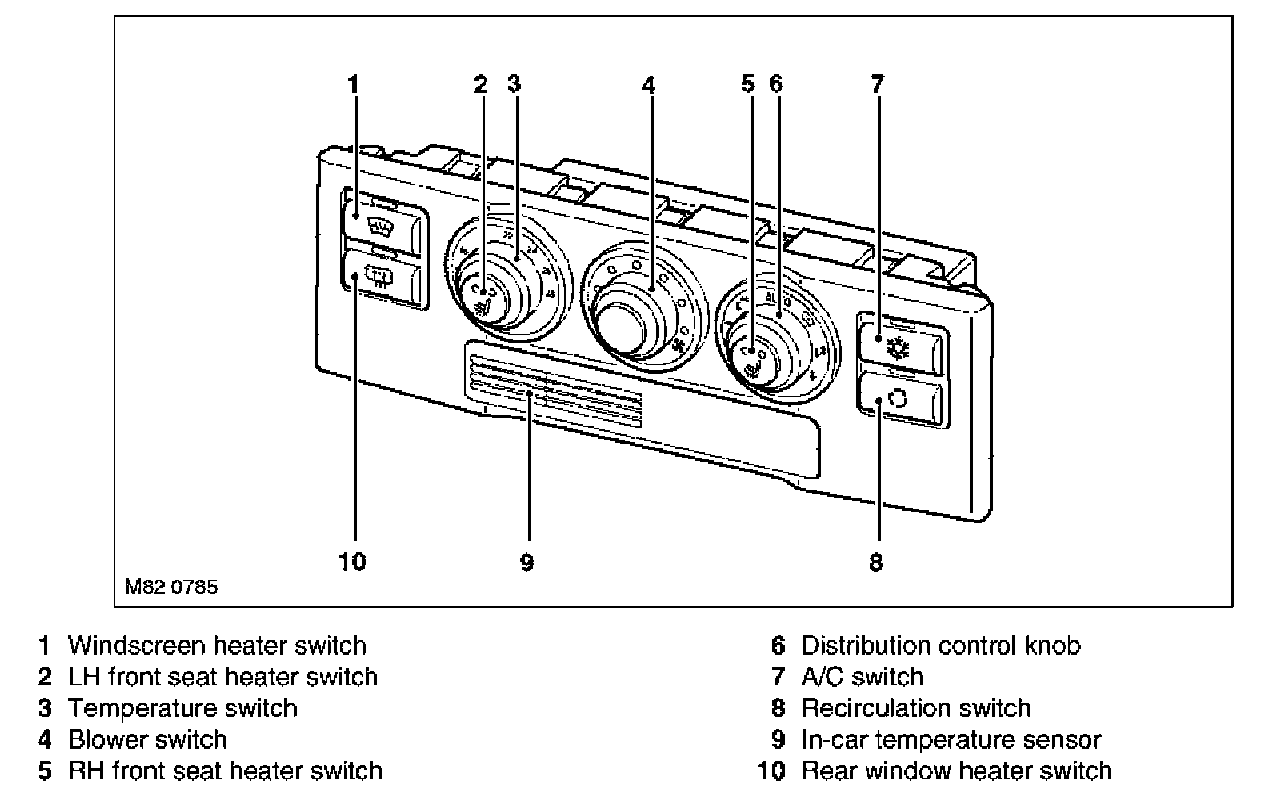 1 2 3 4 5 6 7

10 9 8

M82 0785

1 Windscreen heater switch
2 LH front seat heater switch
3 Temperature switch
4 Blower switch
5 RH front seat heater switch

6 Distribution control knob
7 A/C switch
8 Recirculation switch
9 In-car temperature sensor
10 Rear window heater switch