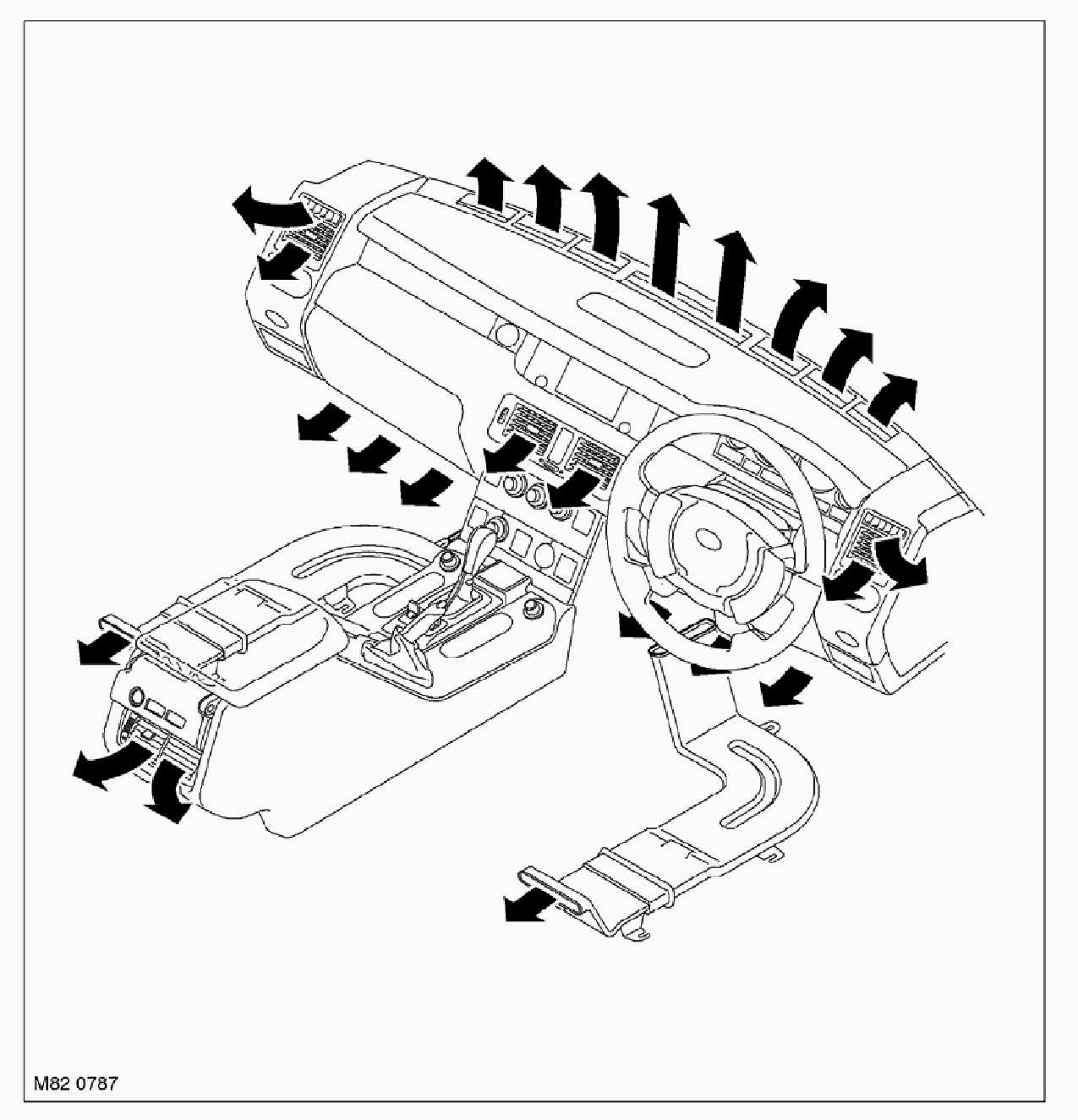 M82 0787