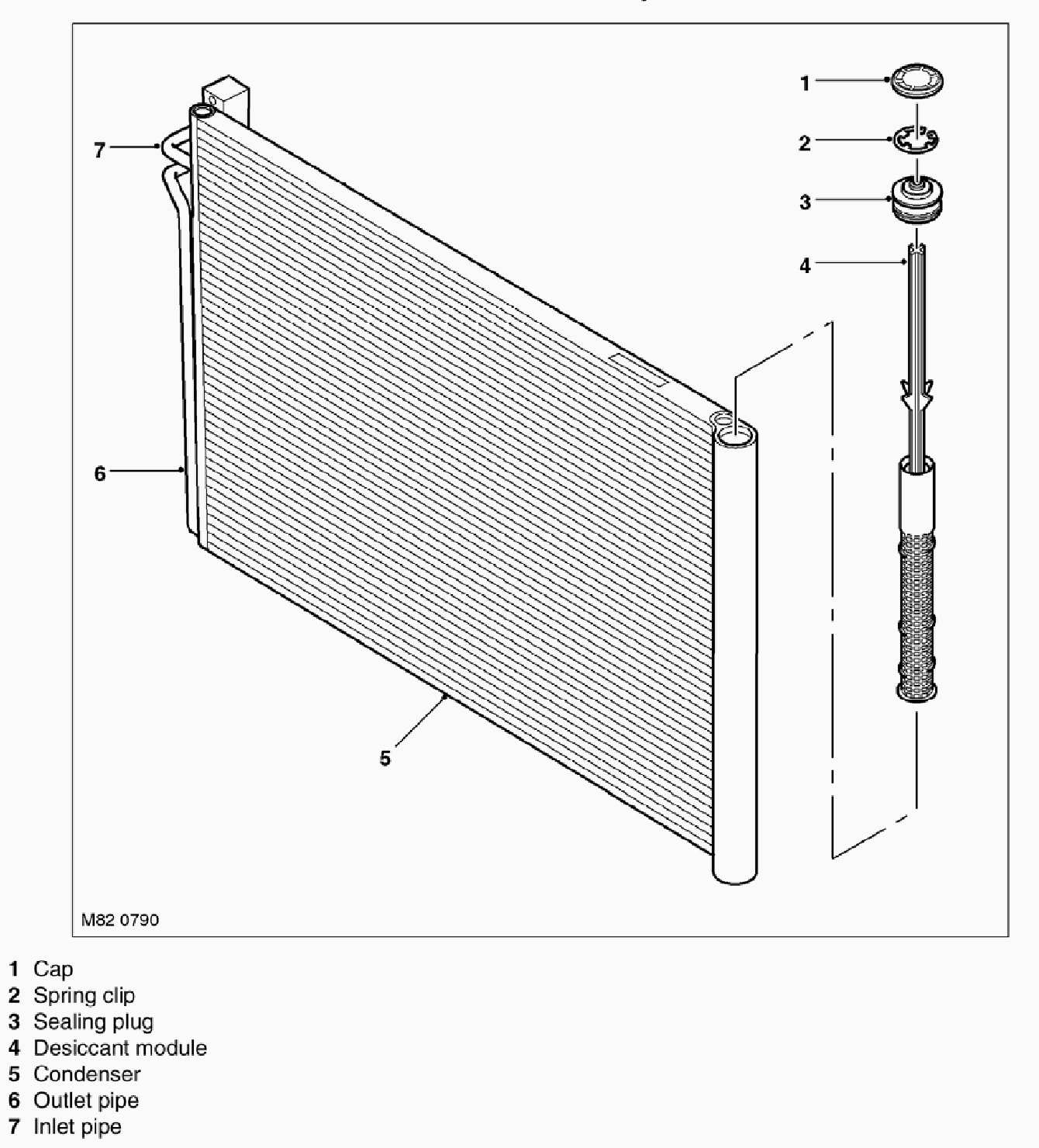 1
2
3
4
7
6
5
M82 0790

1 Cap
2 Spring clip
3 Sealing plug
4 Desiccant module
5 Condenser
6 Outlet pipe
7 Inlet pipe