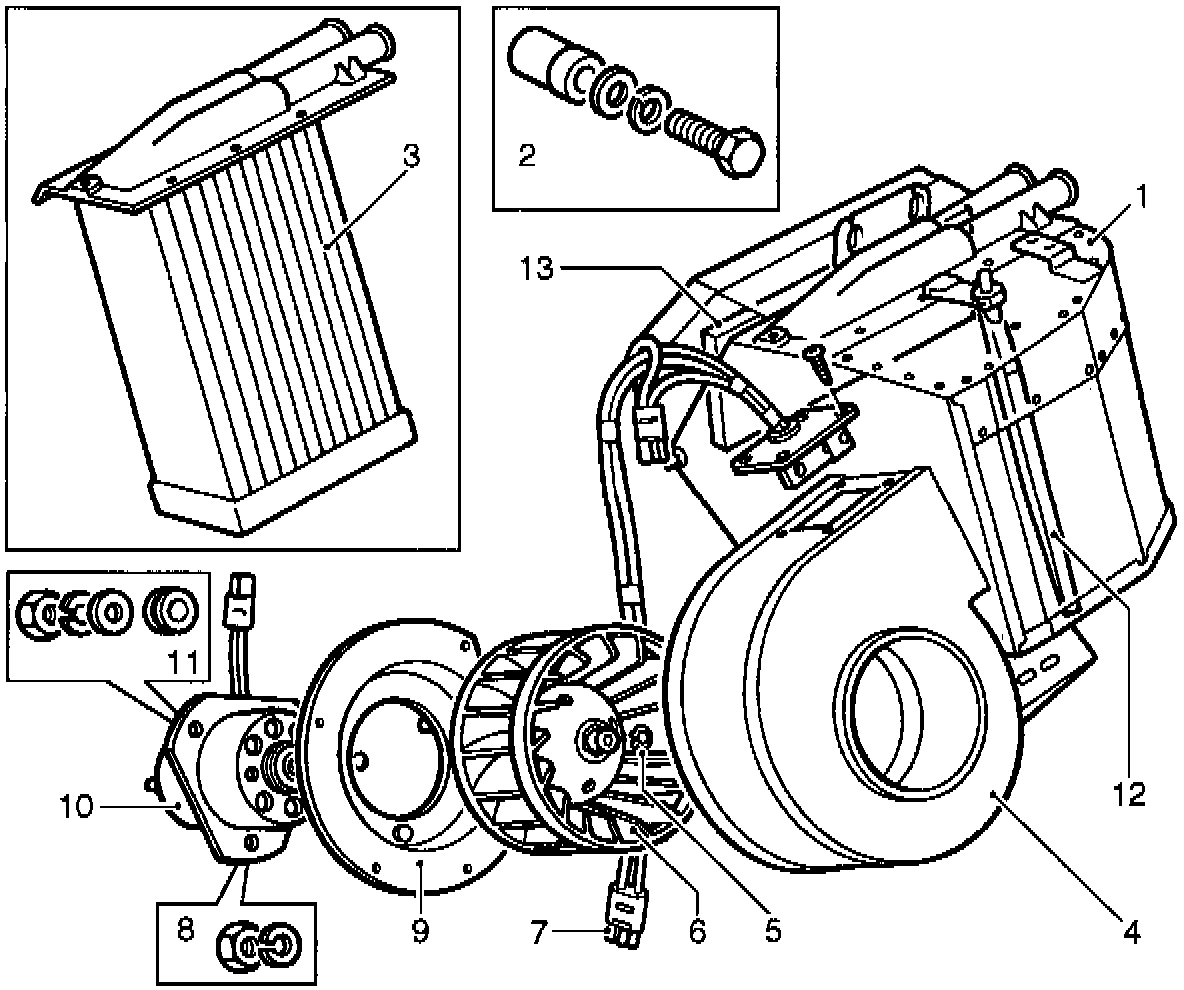 3
2
1
13
11
10
12
8
9
7
6
5
4