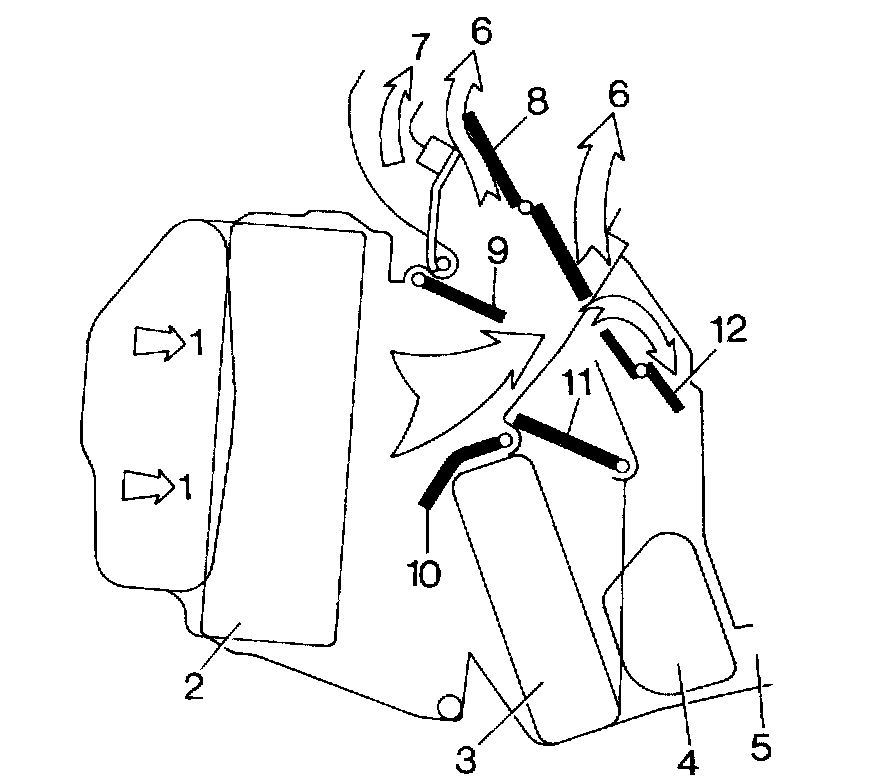 7
6
8
6
9
12
1
11
1
10
2
3
4
5