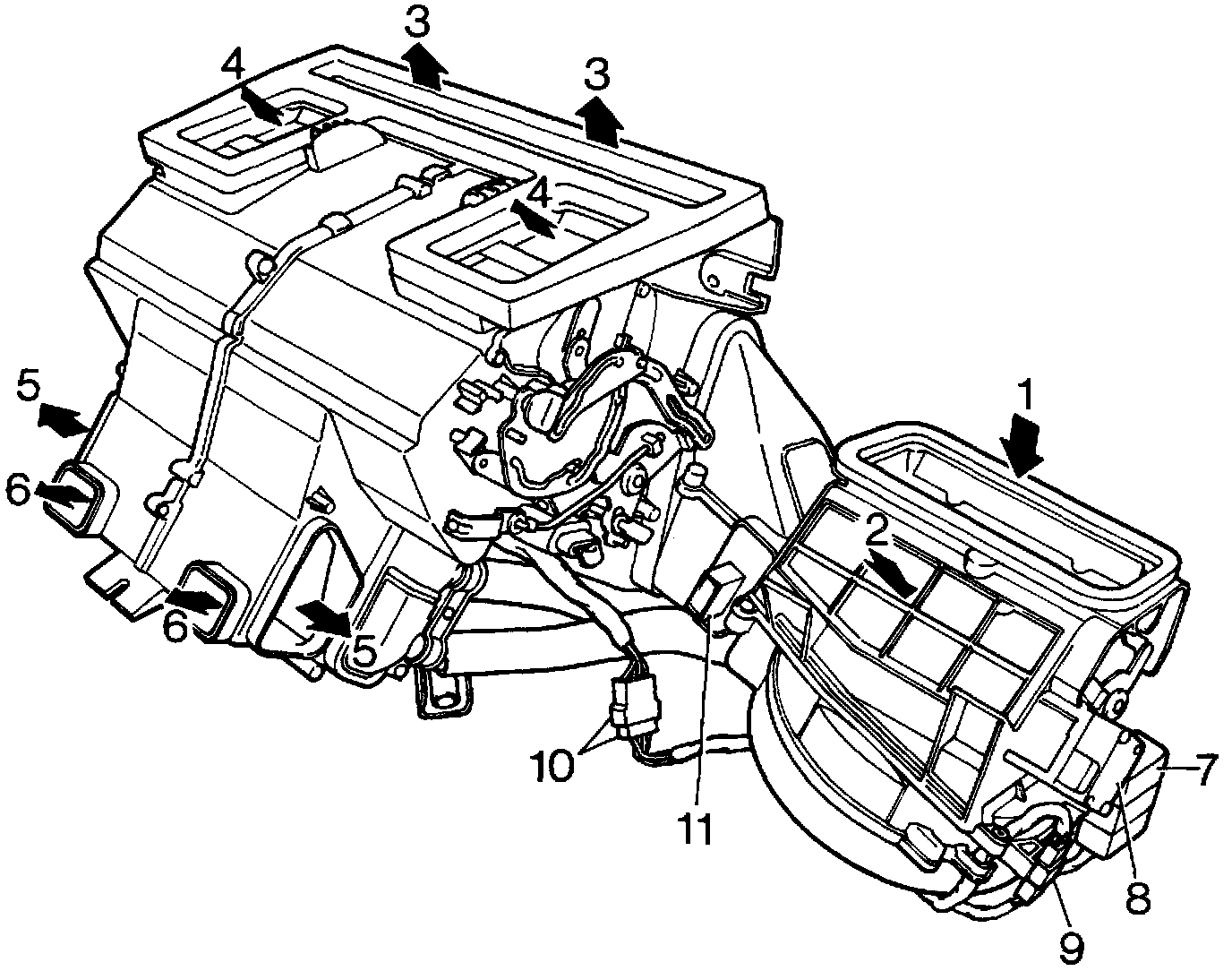 3
4
3
4
5
6
1
2
6
5
10
11
7
8
9