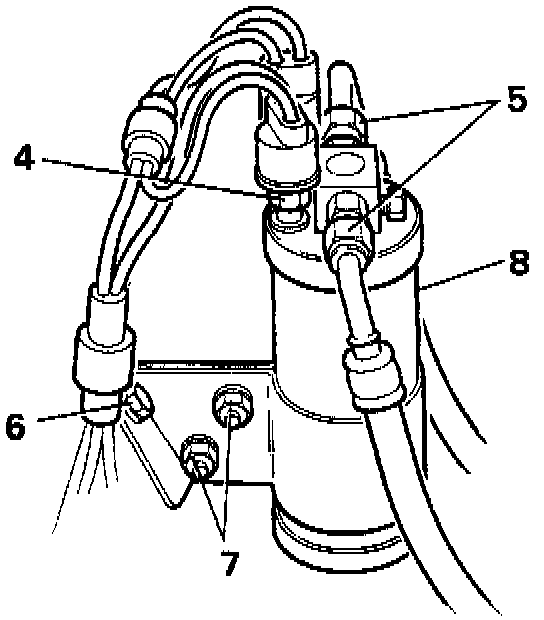 5
4
8
6
7