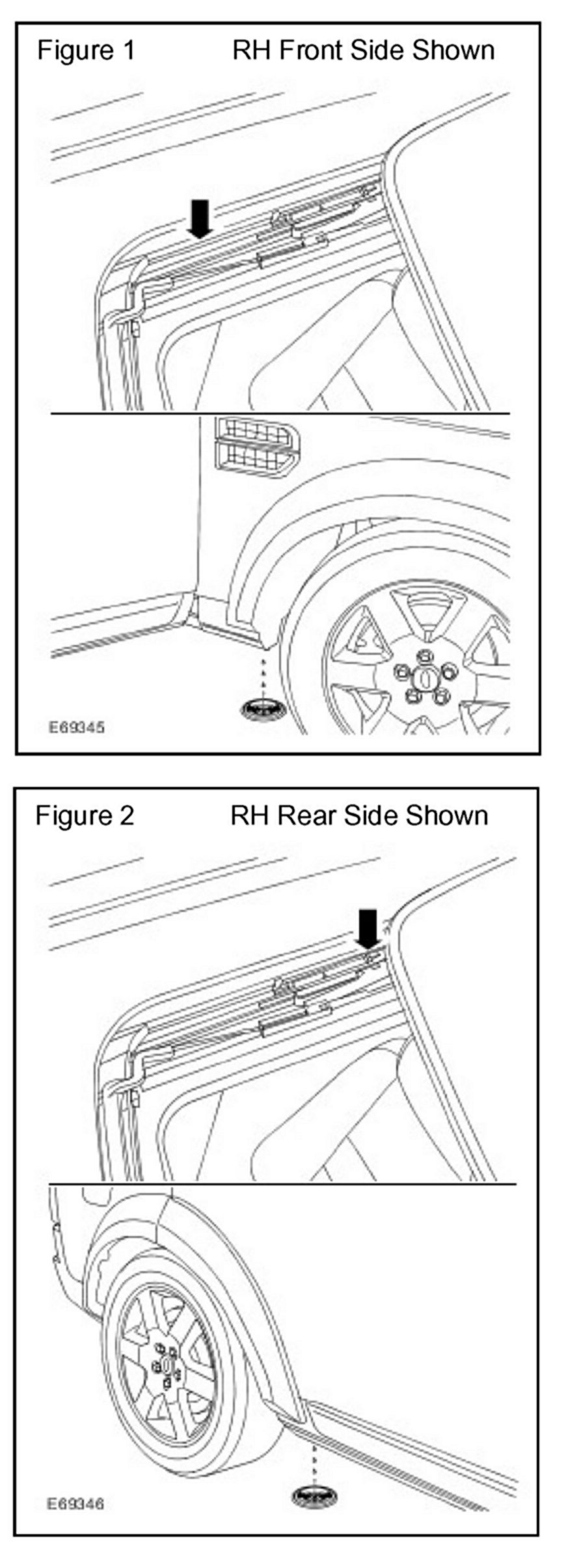 Figure 1 RH Front Side Shown

E69345

Figure 2 RH Rear Side Shown

E69346