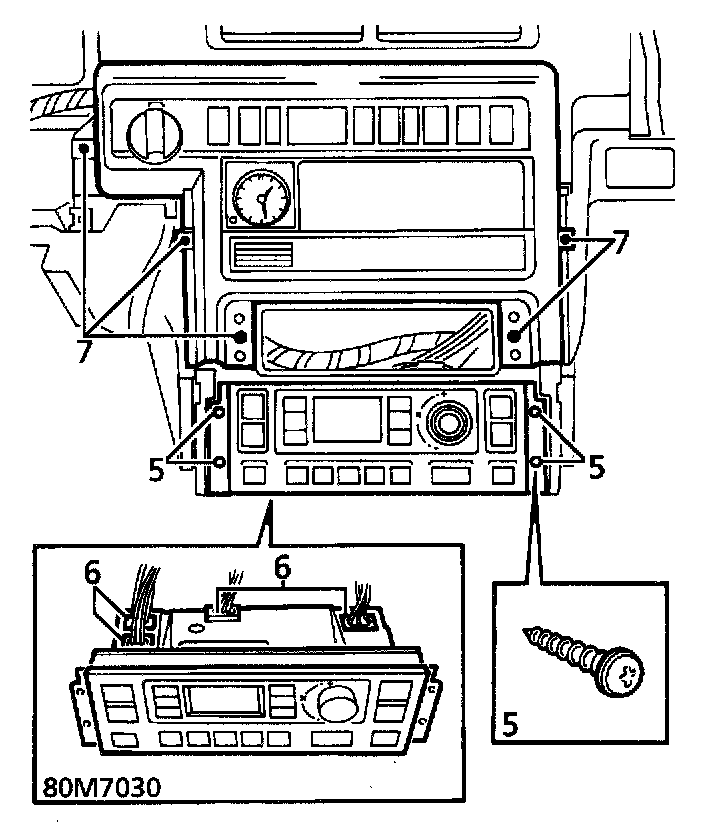 7
7
5
5
6
6
5
80M7030