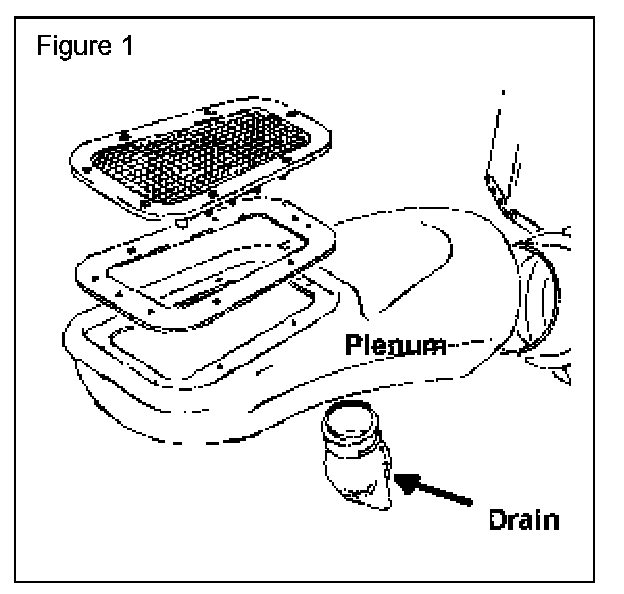 Figure 1

Plenum

Drain