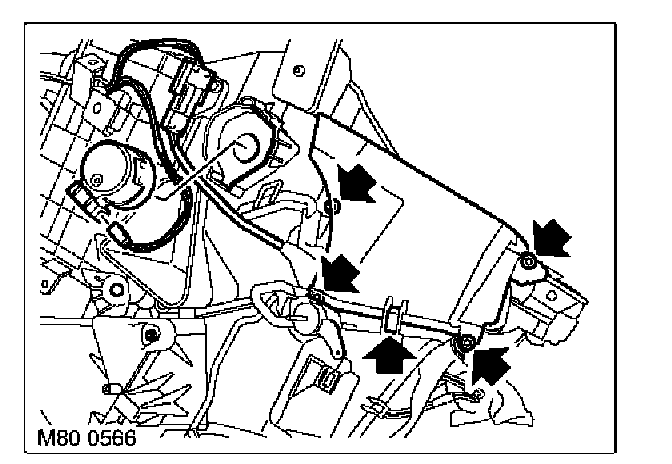 M80 0566