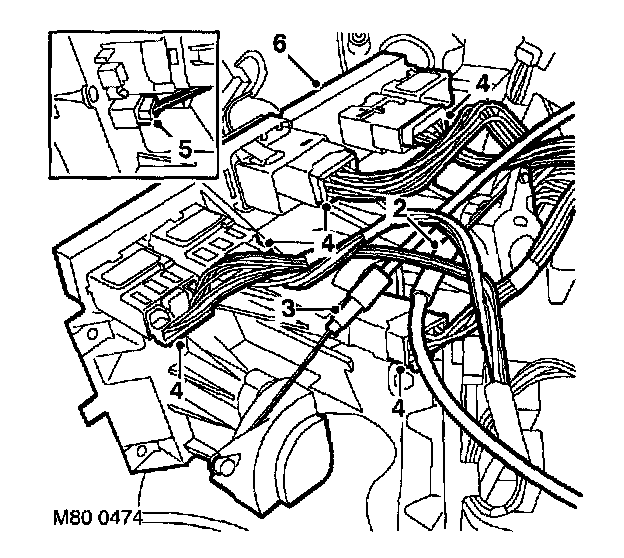 6
4
5
2
4
3
4
4
M80 0474