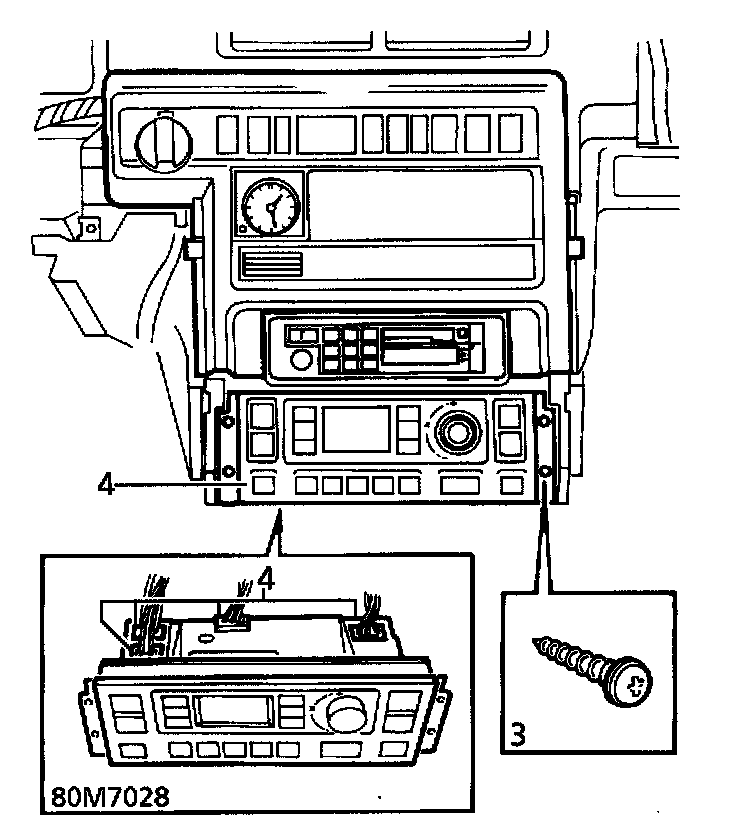 4
4
3
80M7028