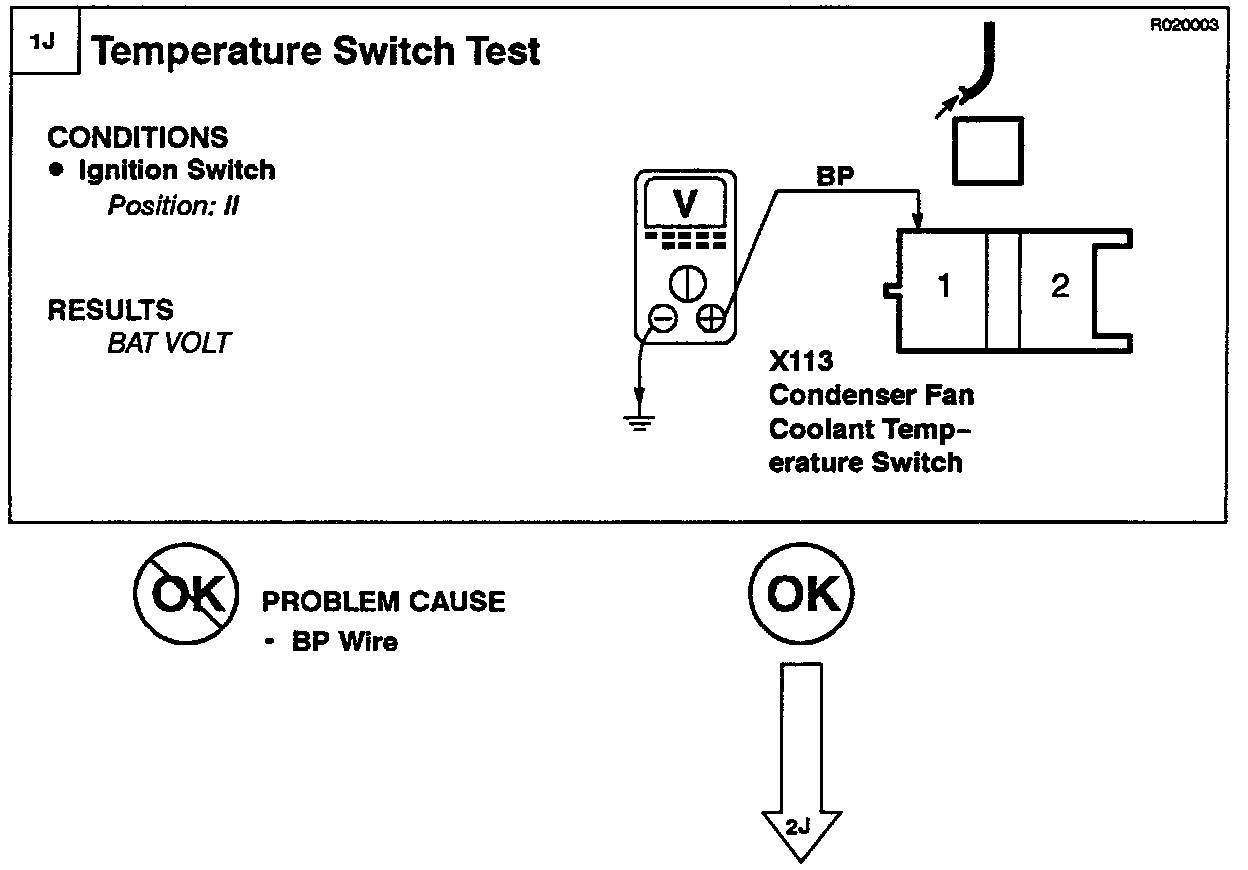 1J Temperature Switch Test

R020003

CONDITIONS
• Ignition Switch
Position: II

RESULTS
BAT VOLT

V

BP

1 2

X113
Condenser Fan
Coolant Temperature Switch

OK PROBLEM CAUSE
- BP Wire

OK

2J