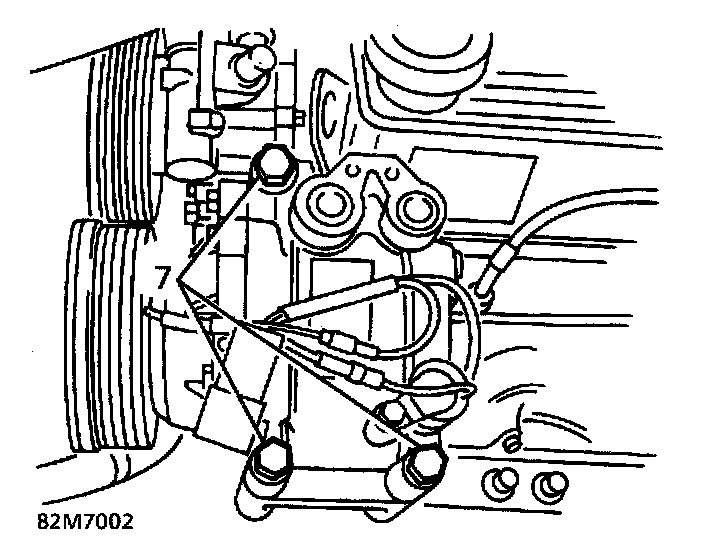 7

82M7002