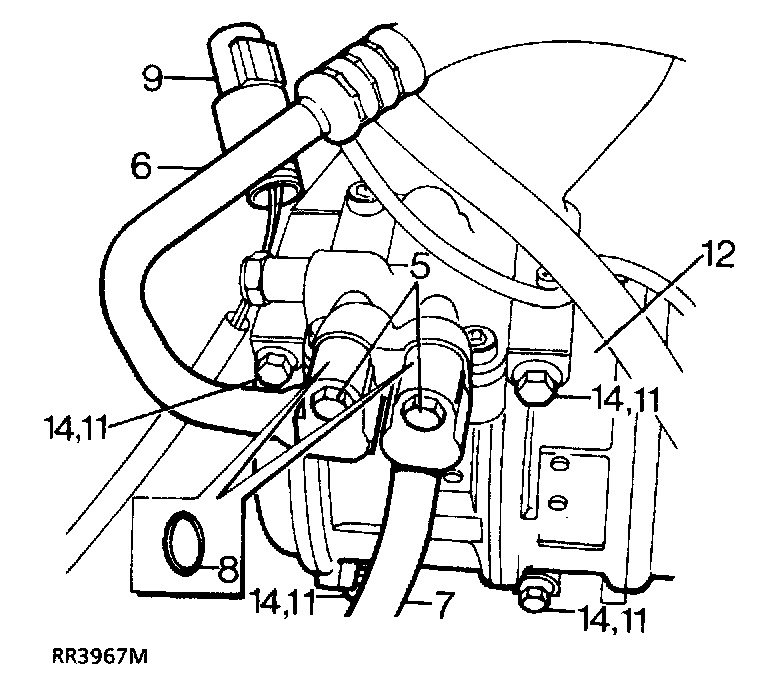 9
6
5
12
14,11
14,11
8
14,11
7
14,11
RR3967M