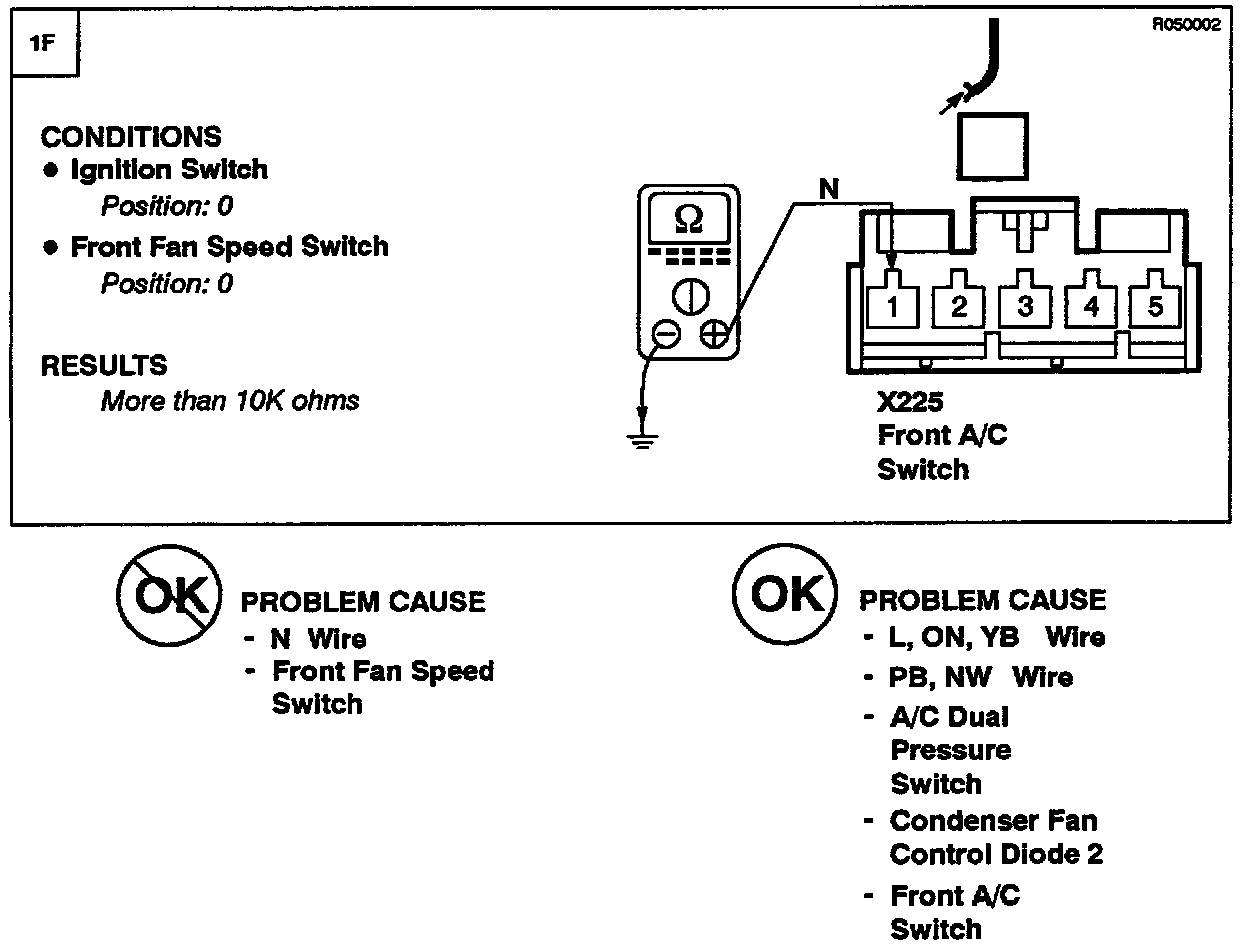 1F

R050002

CONDITIONS
● Ignition Switch
Position: 0
● Front Fan Speed Switch
Position: 0

RESULTS
More than 10K ohms

Ω

N

1 2 3 4 5

X225
Front A/C
Switch

OK

PROBLEM CAUSE
- N Wire
- Front Fan Speed Switch

OK

PROBLEM CAUSE
- L, ON, YB Wire
- PB, NW Wire
- A/C Dual Pressure Switch
- Condenser Fan Control Diode 2
- Front A/C Switch