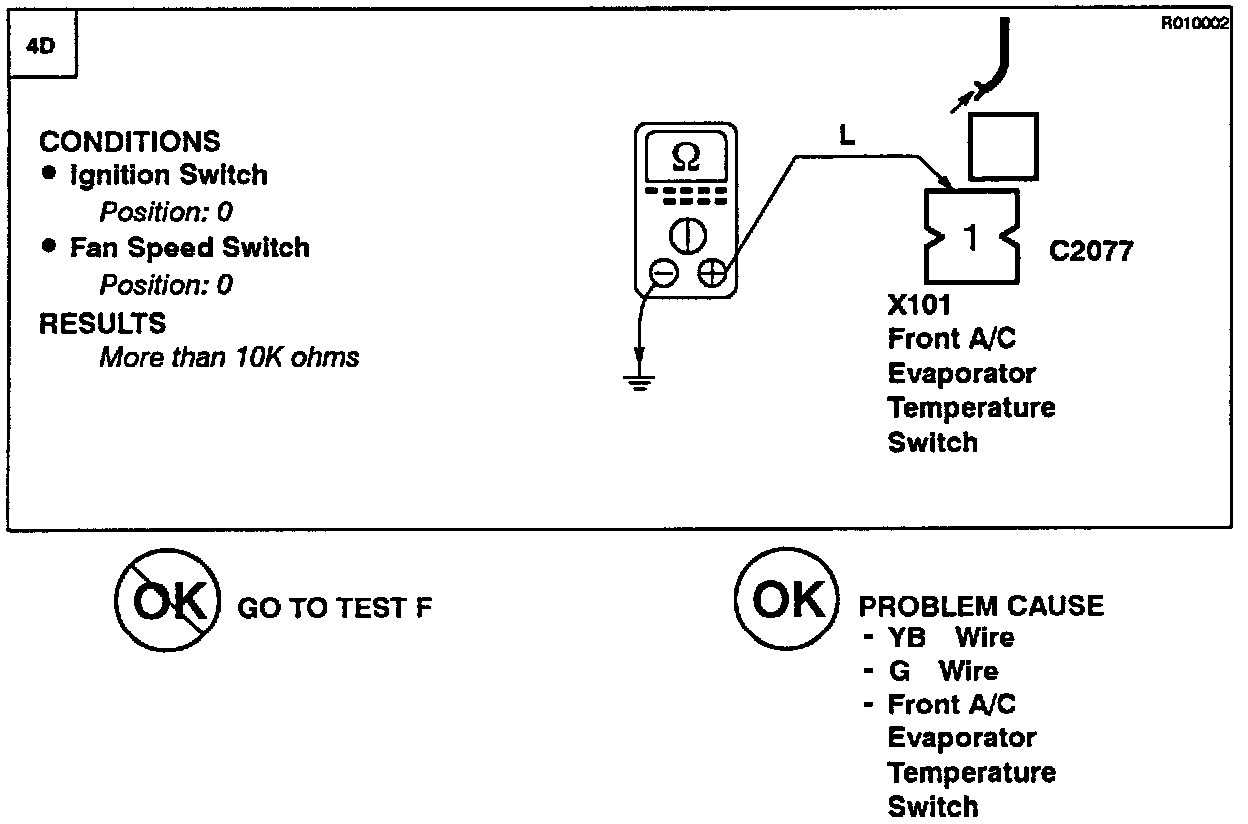 4D

R010002

CONDITIONS
• Ignition Switch
Position: 0
• Fan Speed Switch
Position: 0
RESULTS
More than 10K ohms

Ω

L

1

C2077

X101
Front A/C
Evaporator
Temperature
Switch

OK GO TO TEST F

OK PROBLEM CAUSE
- YB Wire
- G Wire
- Front A/C
Evaporator
Temperature
Switch