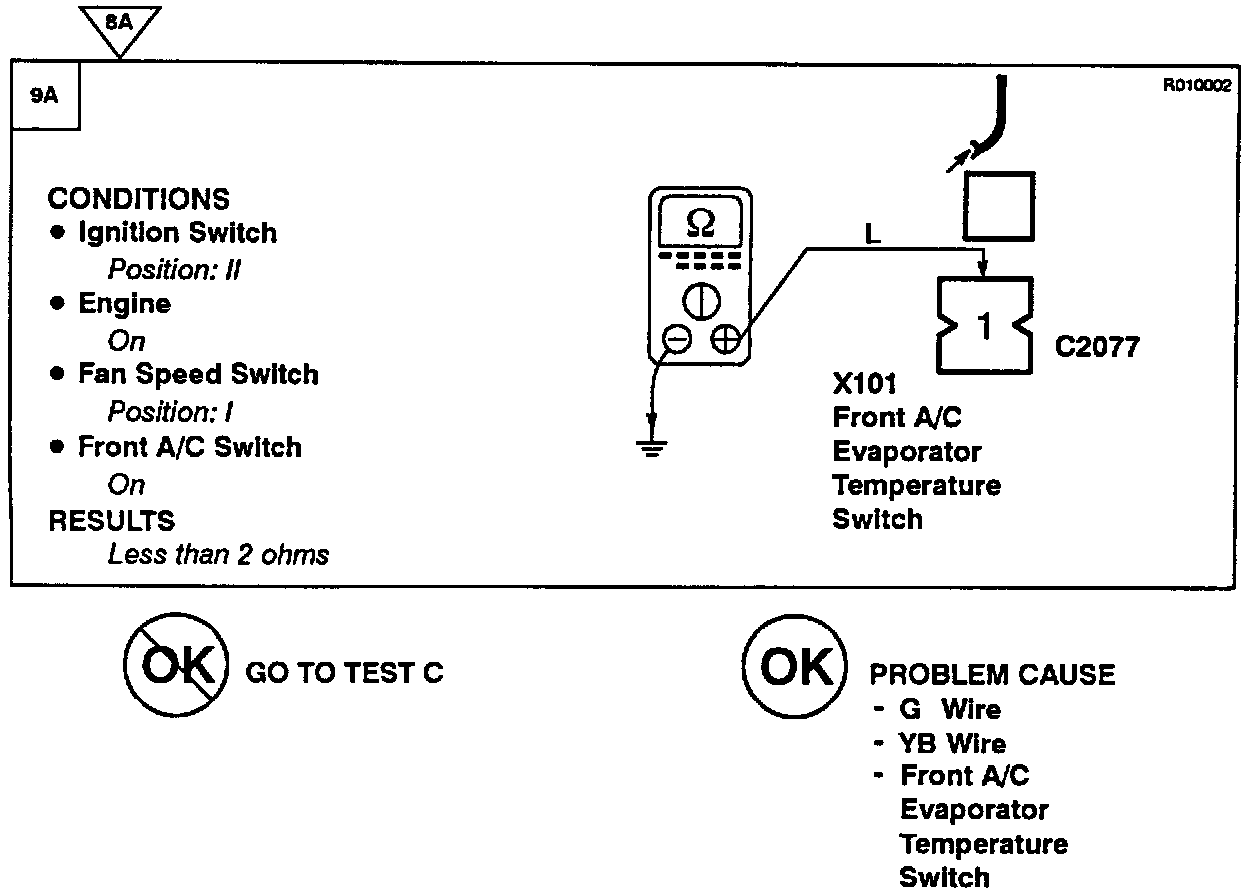 8A

9A

R010002

CONDITIONS
• Ignition Switch
Position: II
• Engine
On
• Fan Speed Switch
Position: I
• Front A/C Switch
On
RESULTS
Less than 2 ohms

Ω

L

1

C2077

X101
Front A/C
Evaporator
Temperature
Switch

OK GO TO TEST C

OK PROBLEM CAUSE
- G Wire
- YB Wire
- Front A/C
Evaporator
Temperature
Switch