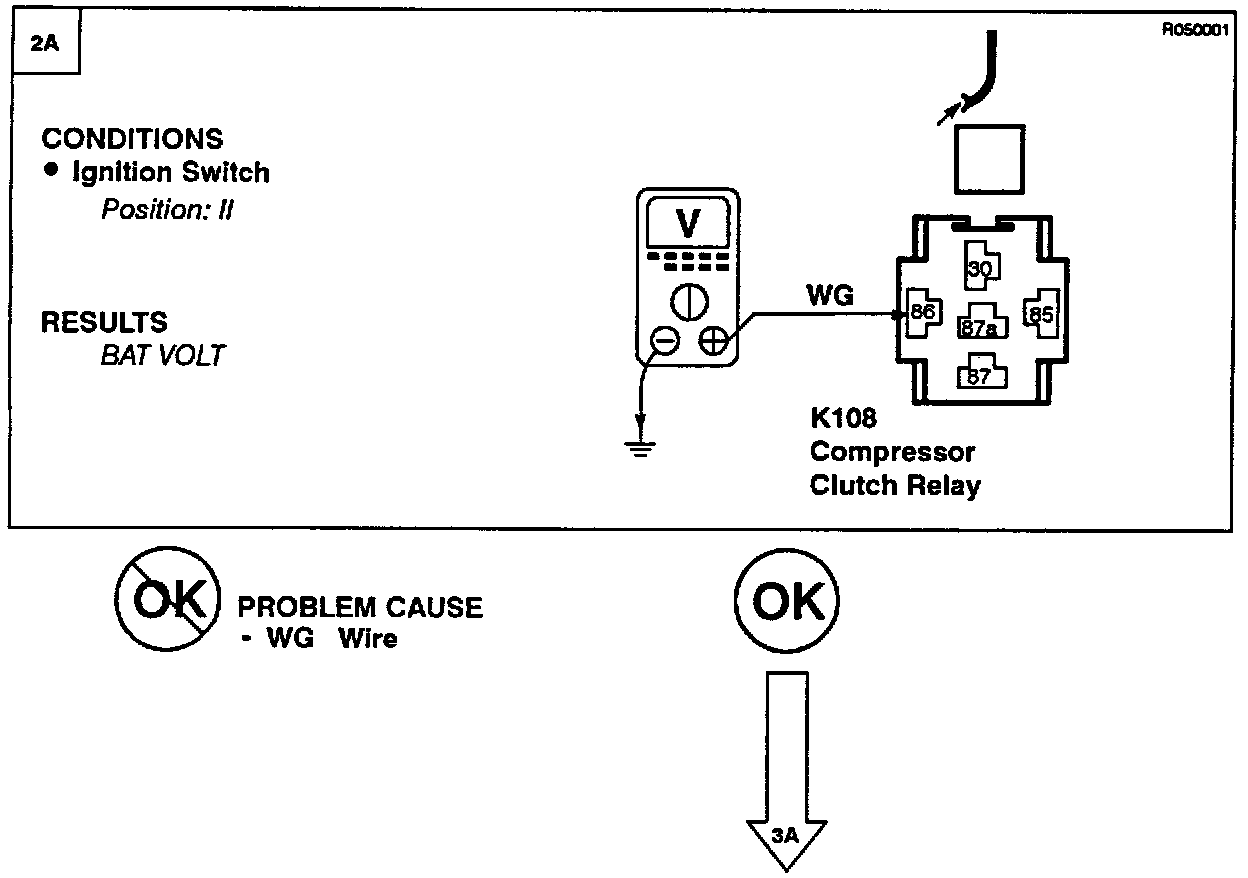 2A

R050001

CONDITIONS
• Ignition Switch
Position: II

RESULTS
BAT VOLT

V

WG

30

86

87a

85

87

K108
Compressor
Clutch Relay

OK

PROBLEM CAUSE
- WG Wire

OK

3A