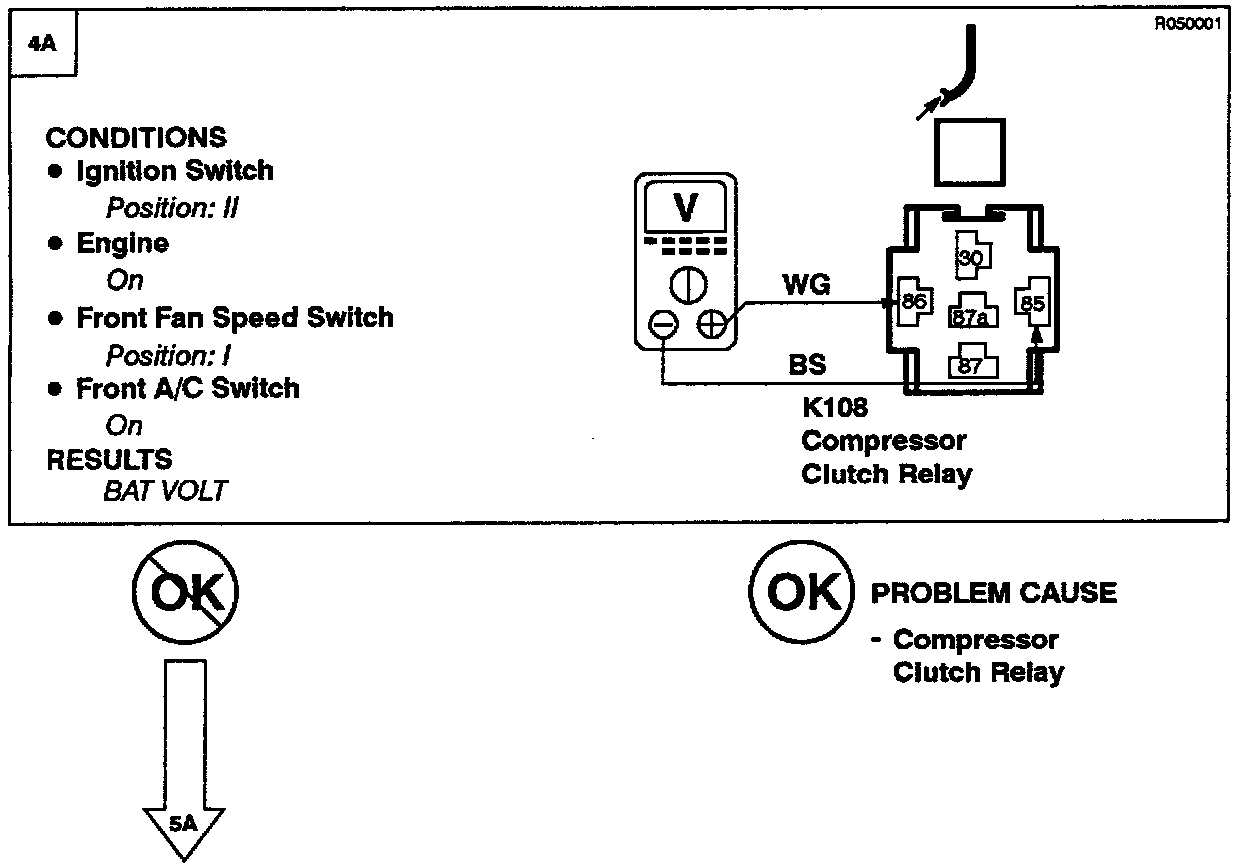 4A

R050001

CONDITIONS
• Ignition Switch
Position: II
• Engine
On
• Front Fan Speed Switch
Position: I
• Front A/C Switch
On
RESULTS
BAT VOLT

V

WG

BS

30

86

87a

85

87

K108
Compressor
Clutch Relay

OK

5A

OK PROBLEM CAUSE
- Compressor
Clutch Relay