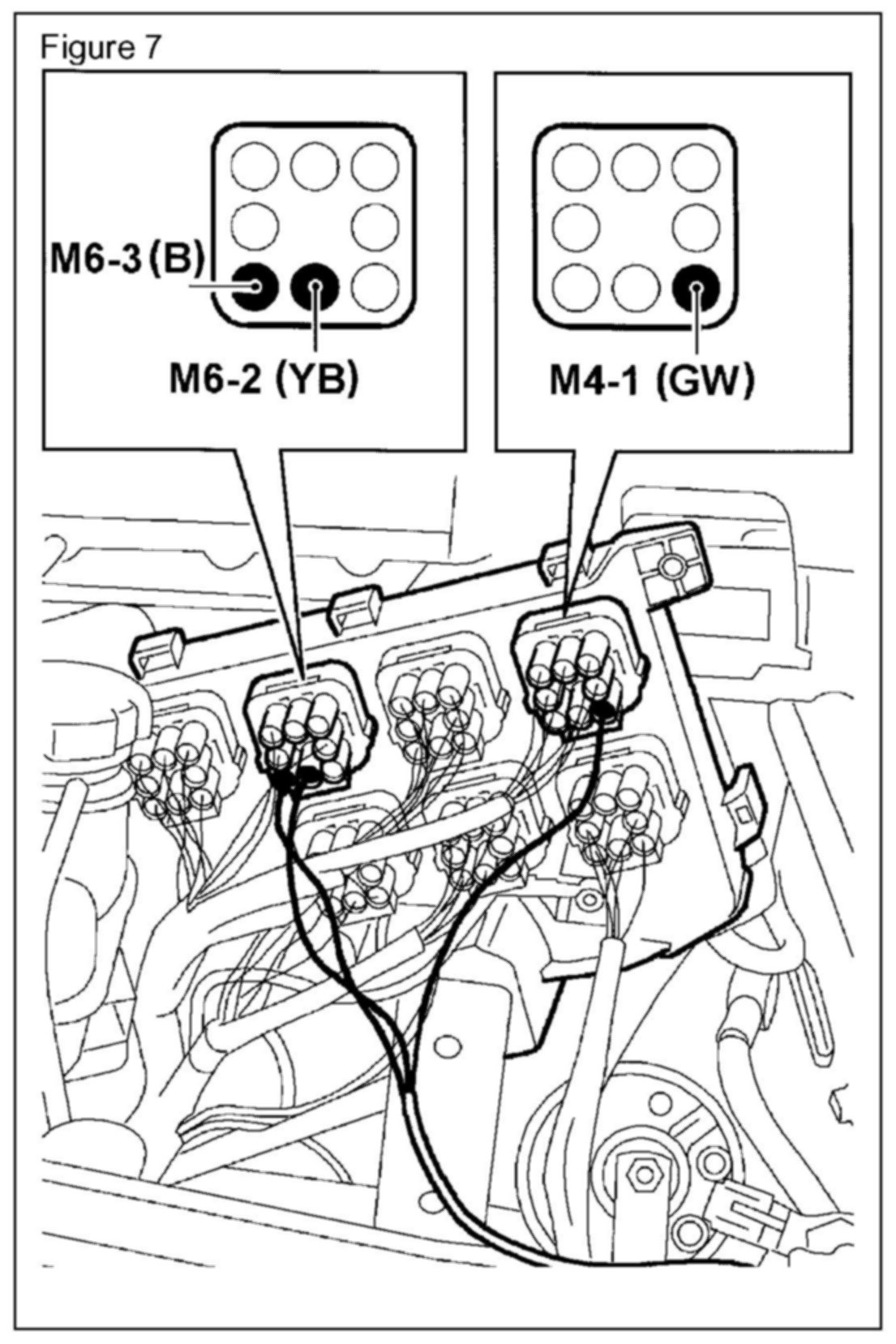 Figure 7

M6-3 (B)

M6-2 (YB)

M4-1 (GW)