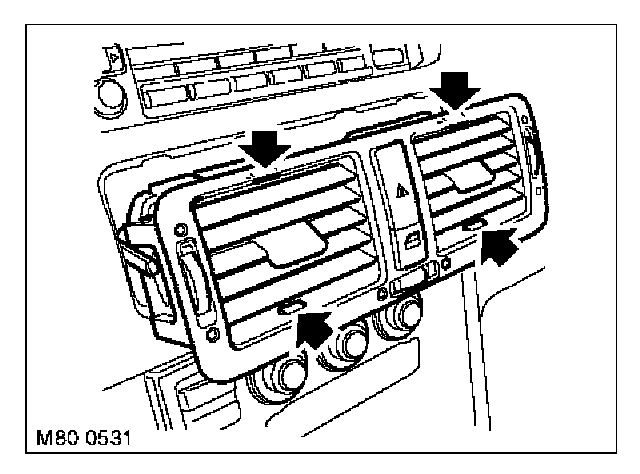 M80 0531