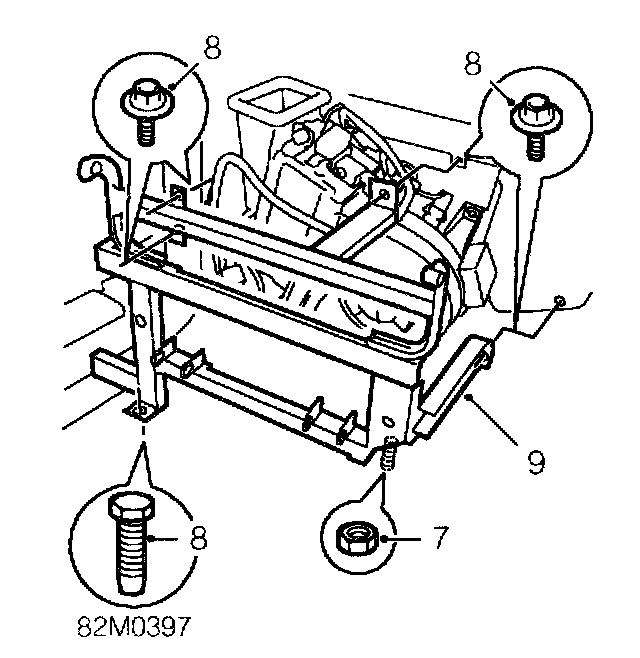 8
8
9
8
7
82M0397