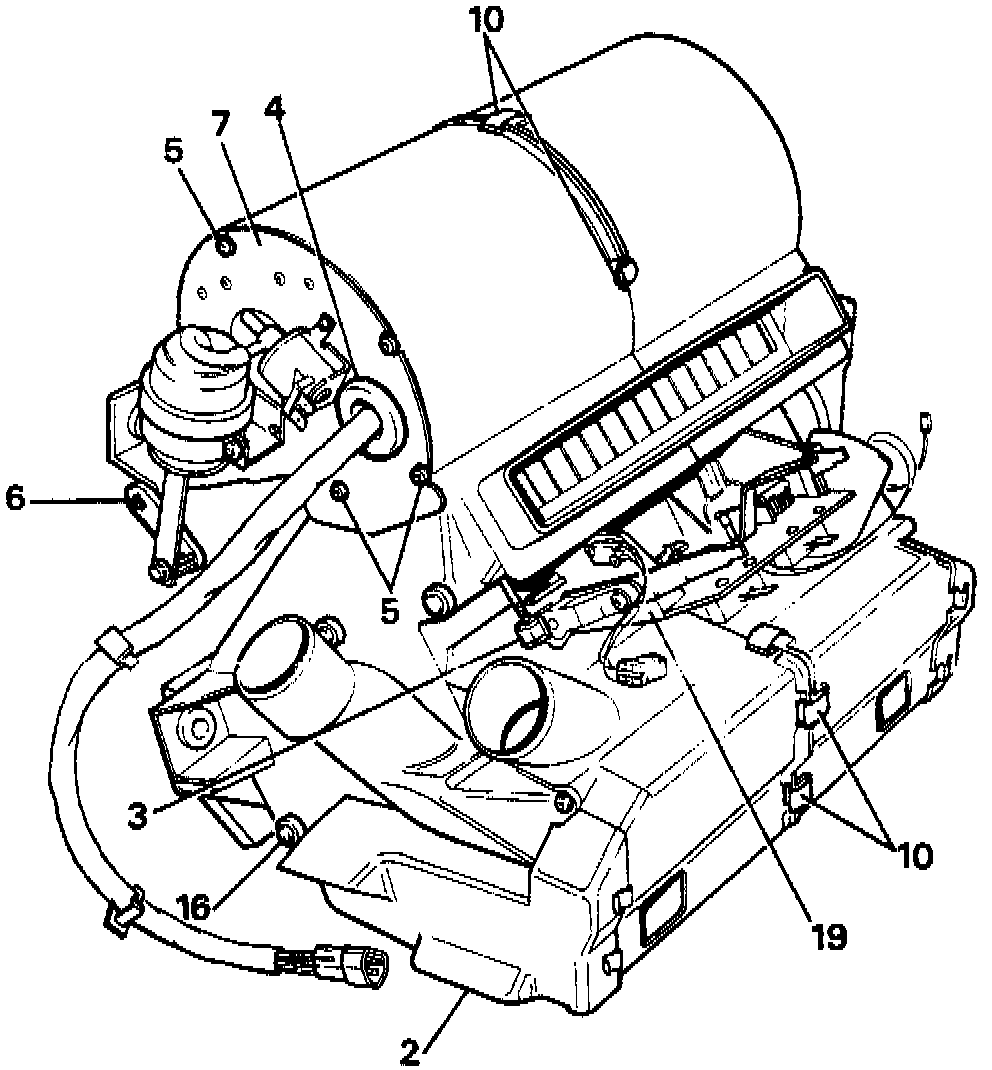 10
7
4
5
6
5
3
16
10
19
2