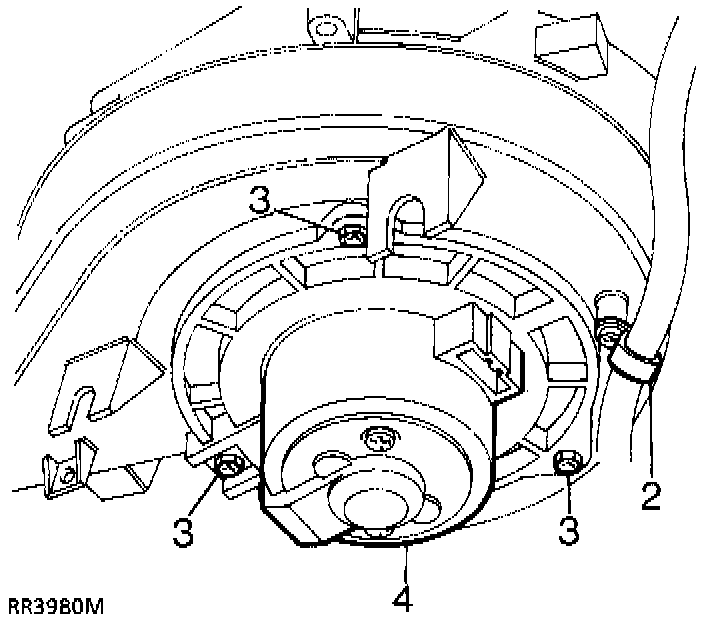 3
3
3
2
4
RR3980M