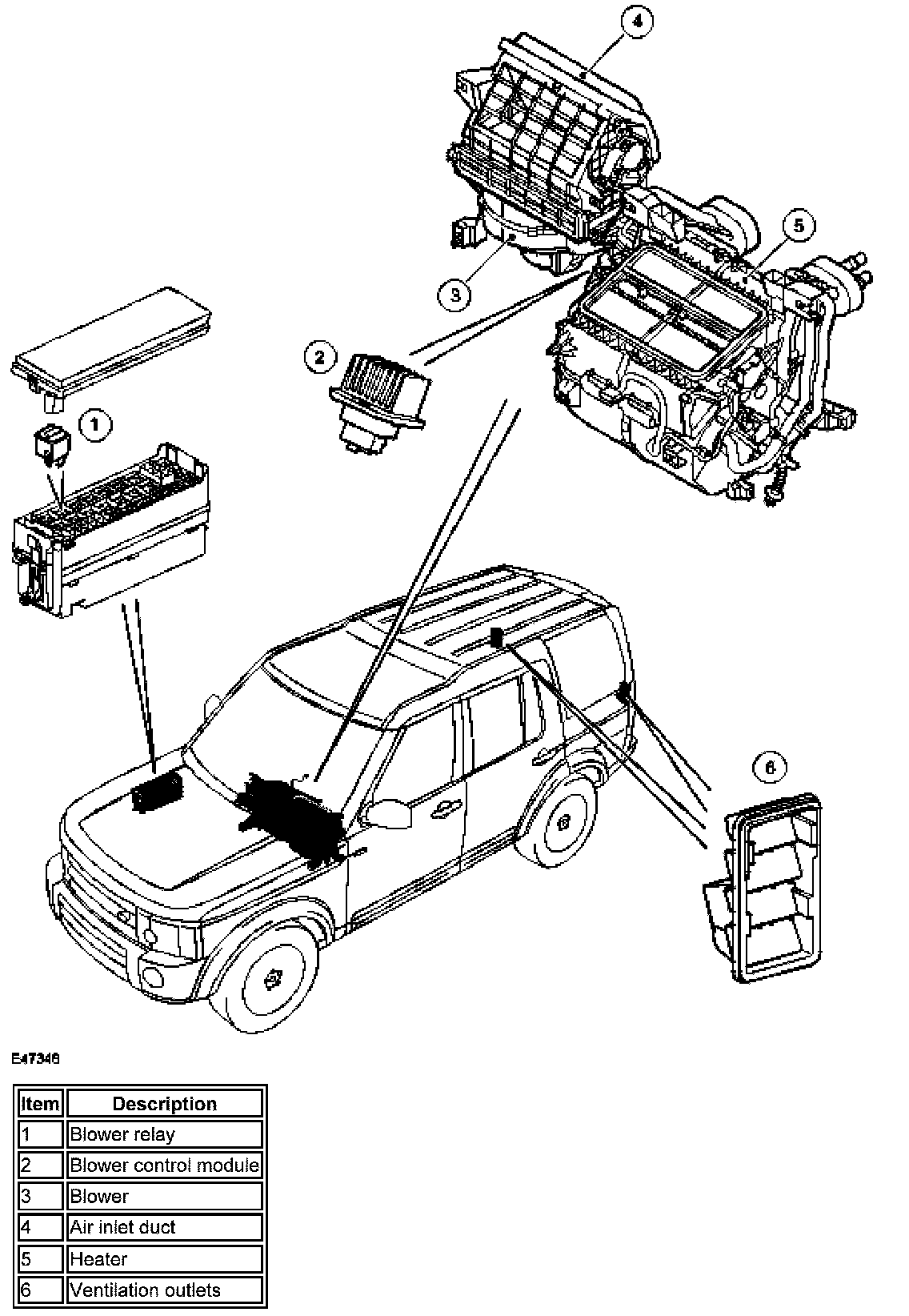 4

5

3

2

1

6

E47346

| Item | Description |
|---|---|
| 1 | Blower relay |
| 2 | Blower control module |
| 3 | Blower |
| 4 | Air inlet duct |
| 5 | Heater |
| 6 | Ventilation outlets |