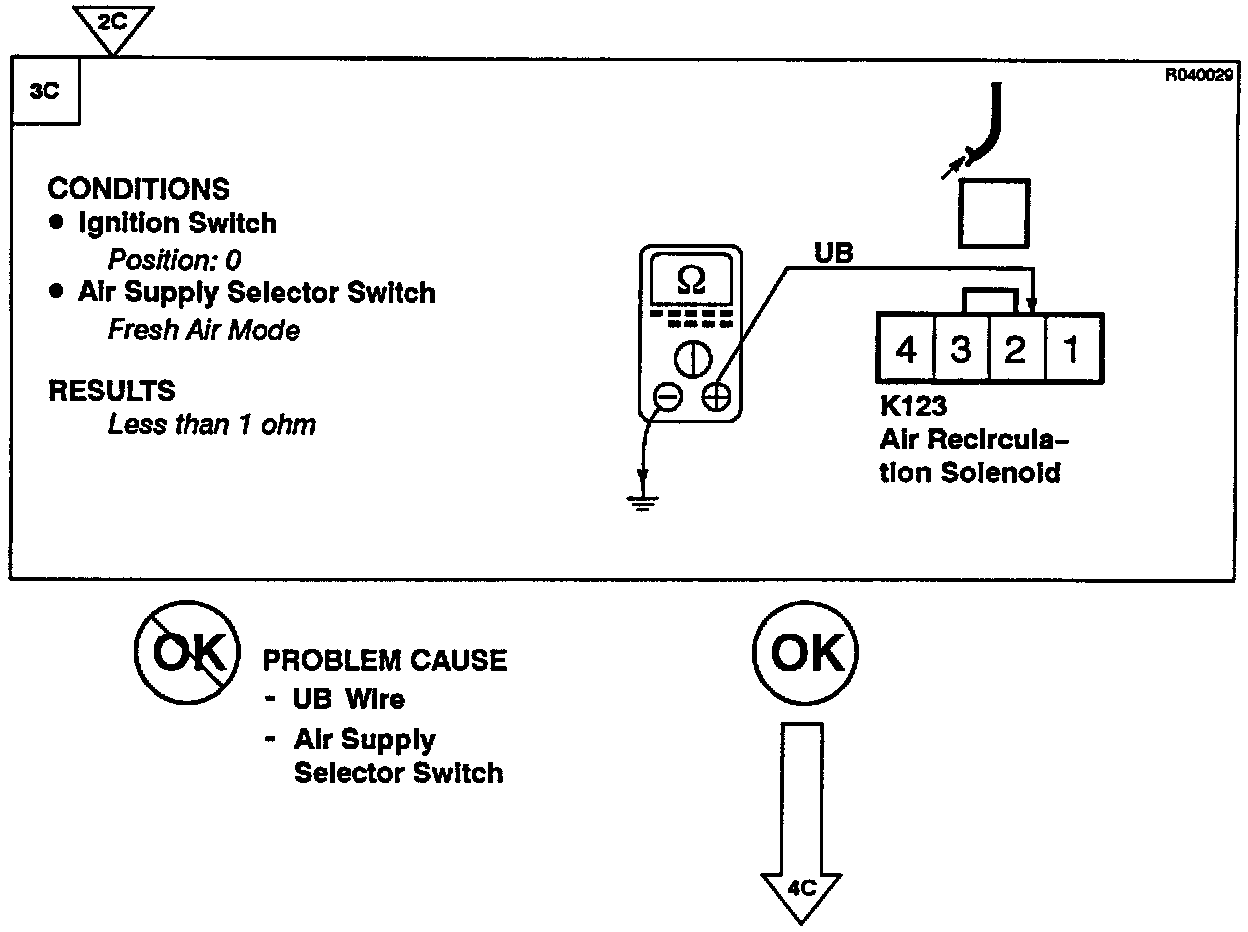 2C

3C

R040029

CONDITIONS
● Ignition Switch
Position: 0
● Air Supply Selector Switch
Fresh Air Mode

RESULTS
Less than 1 ohm

Ω

UB

4 3 2 1

K123
Air Recirculation Solenoid

OK

PROBLEM CAUSE
- UB Wire
- Air Supply Selector Switch

OK

4C