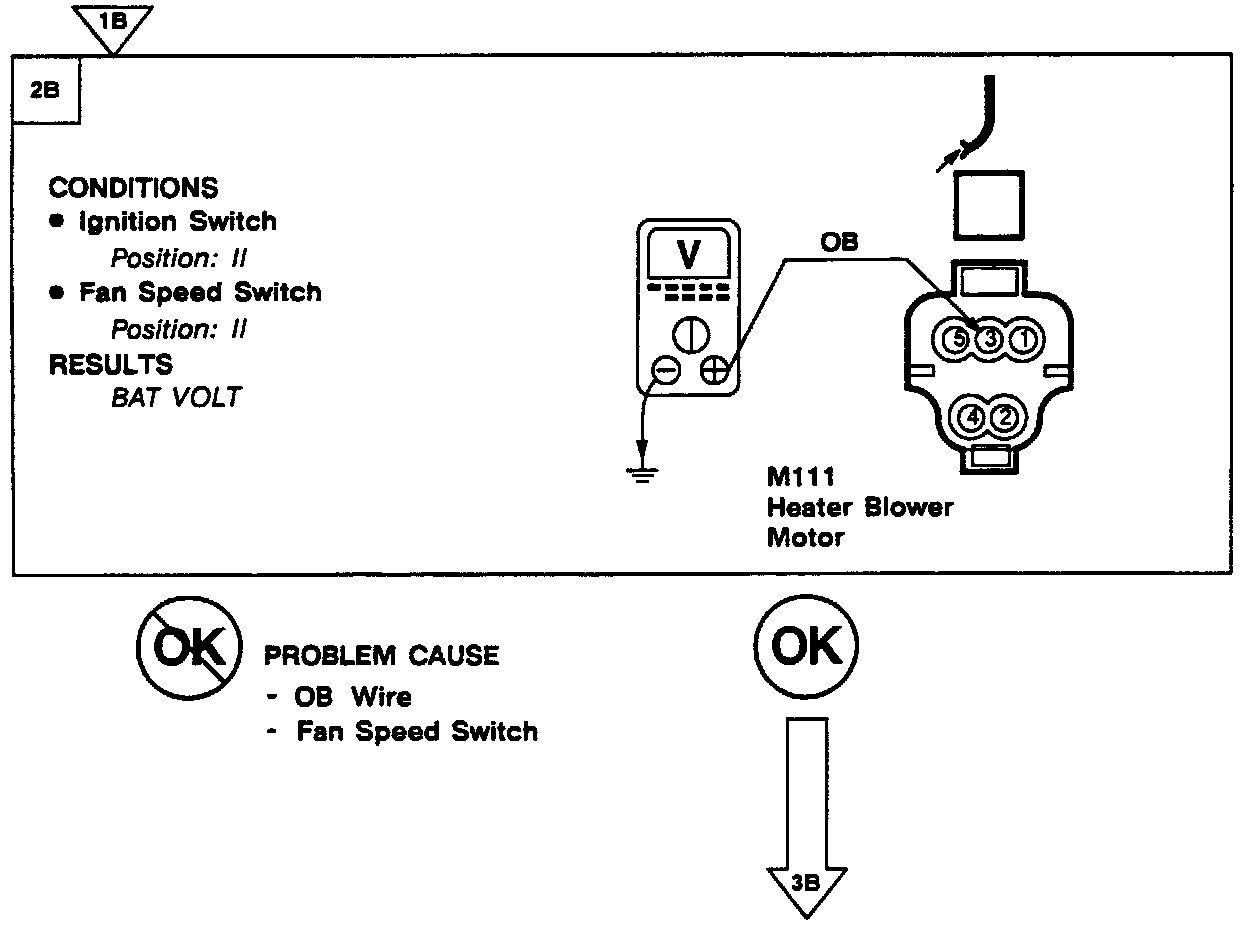 1B

2B

CONDITIONS
• Ignition Switch
Position: II
• Fan Speed Switch
Position: II
RESULTS
BAT VOLT

V

OB

5 3 1

4 2

M111
Heater Blower
Motor

OK

PROBLEM CAUSE
- OB Wire
- Fan Speed Switch

OK

3B