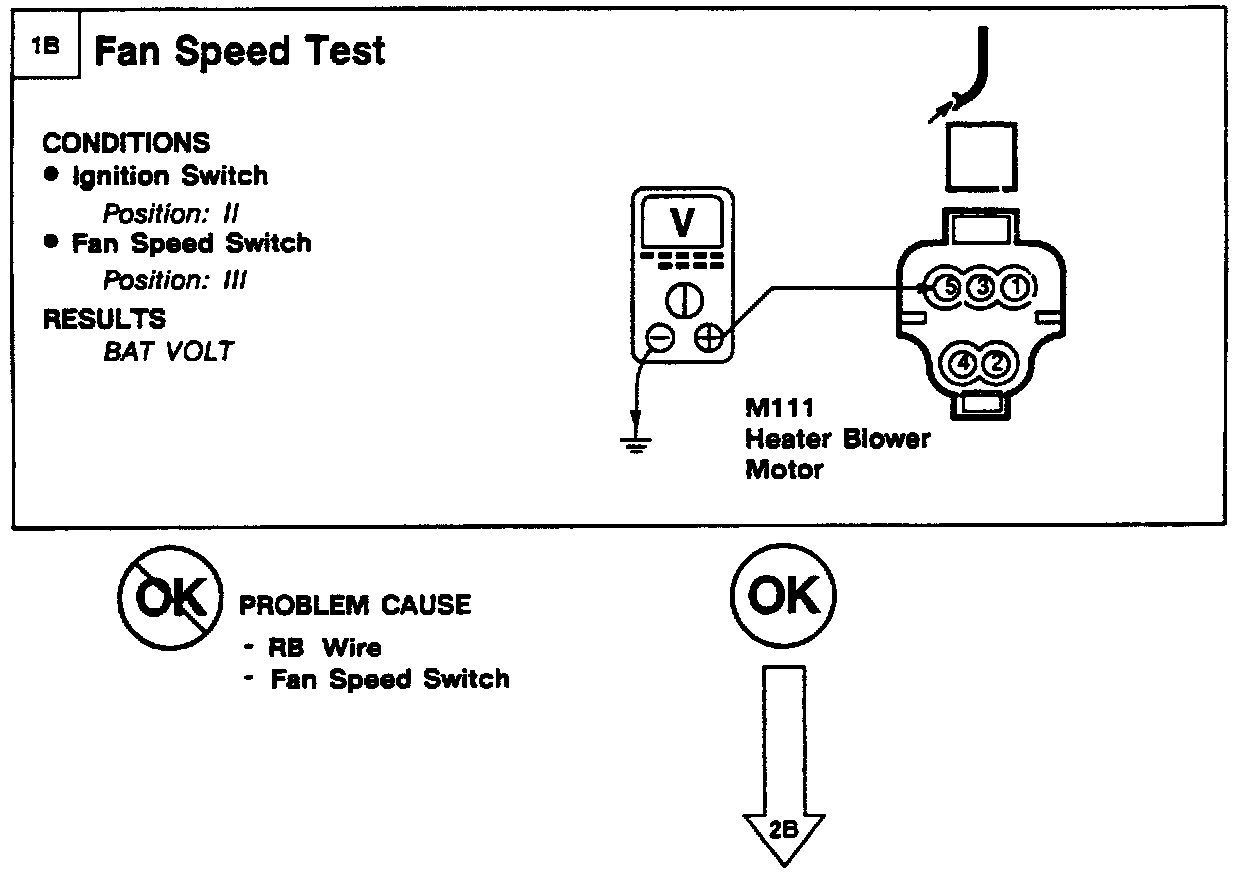 1B Fan Speed Test

CONDITIONS
● Ignition Switch
Position: II
● Fan Speed Switch
Position: III
RESULTS
BAT VOLT

V

5 3 1
4 2

M111
Heater Blower
Motor

OK PROBLEM CAUSE
- RB Wire
- Fan Speed Switch

OK

2B