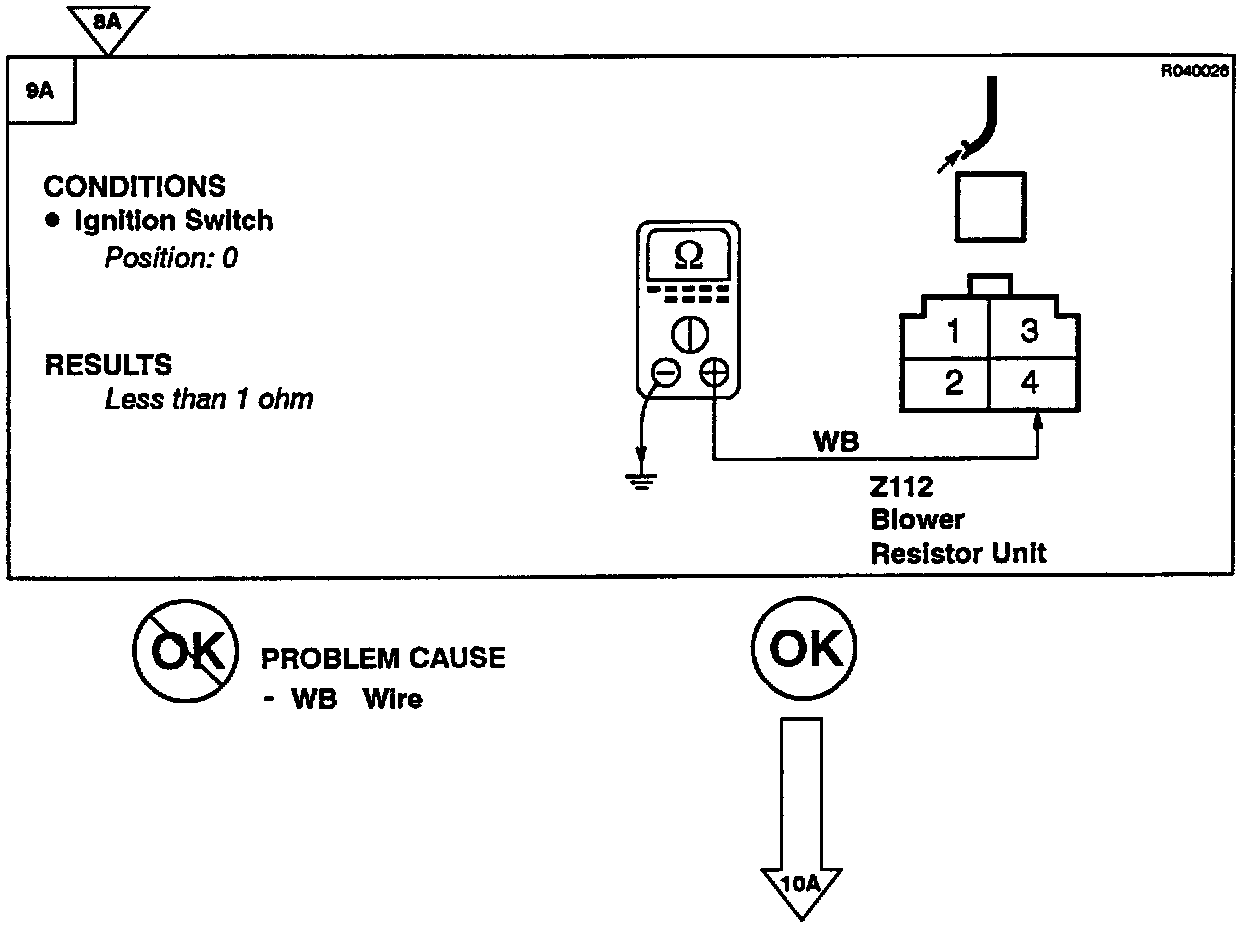 8A

9A

R040026

CONDITIONS
● Ignition Switch
Position: 0

RESULTS
Less than 1 ohm

Ω

1 3
2 4

WB

Z112
Blower
Resistor Unit

OK PROBLEM CAUSE
- WB Wire

OK

10A