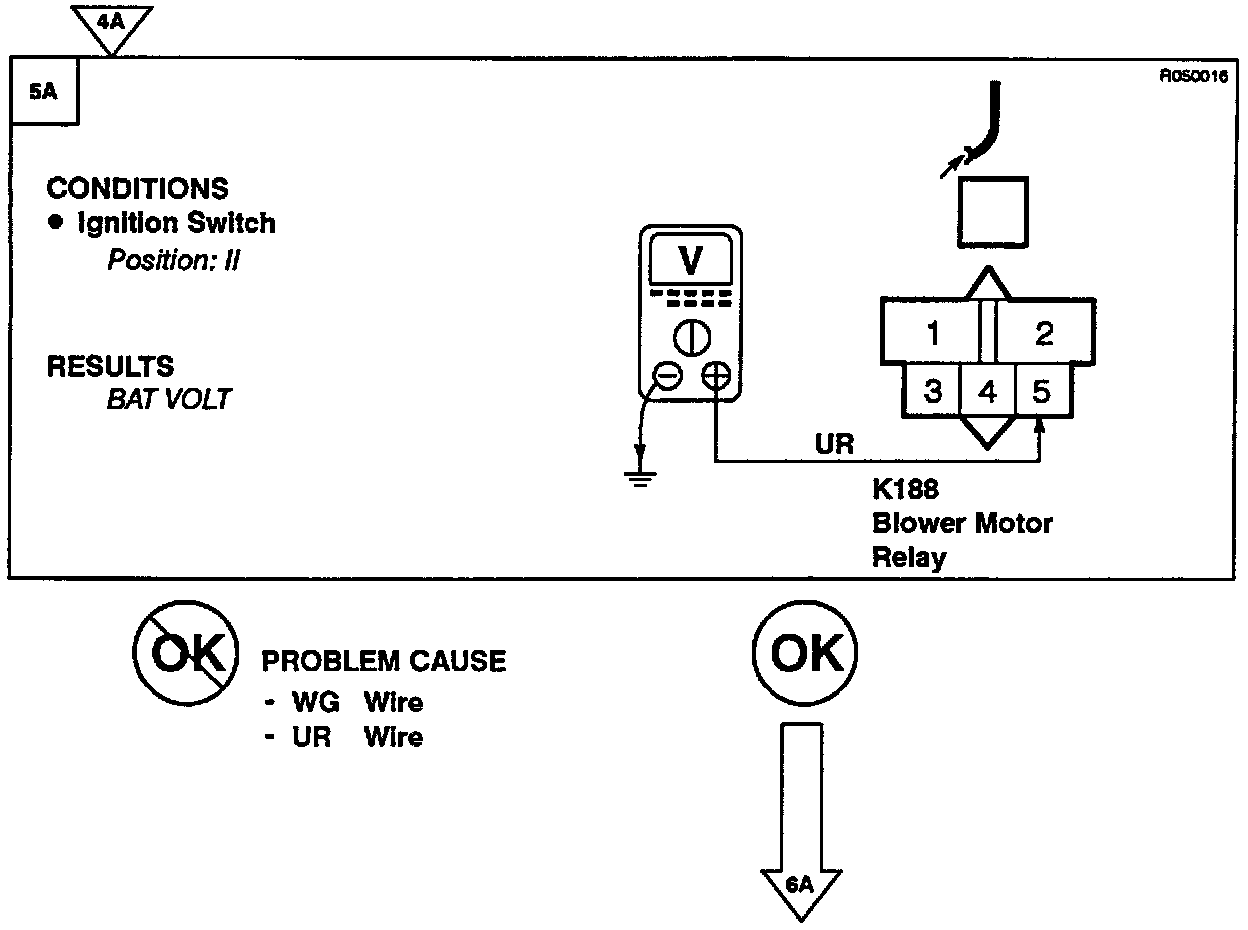 4A

5A

R0S0016

CONDITIONS
● Ignition Switch
Position: II

RESULTS
BAT VOLT

V

1 2
3 4 5

UR

K188
Blower Motor
Relay

OK

PROBLEM CAUSE
- WG Wire
- UR Wire

OK

6A