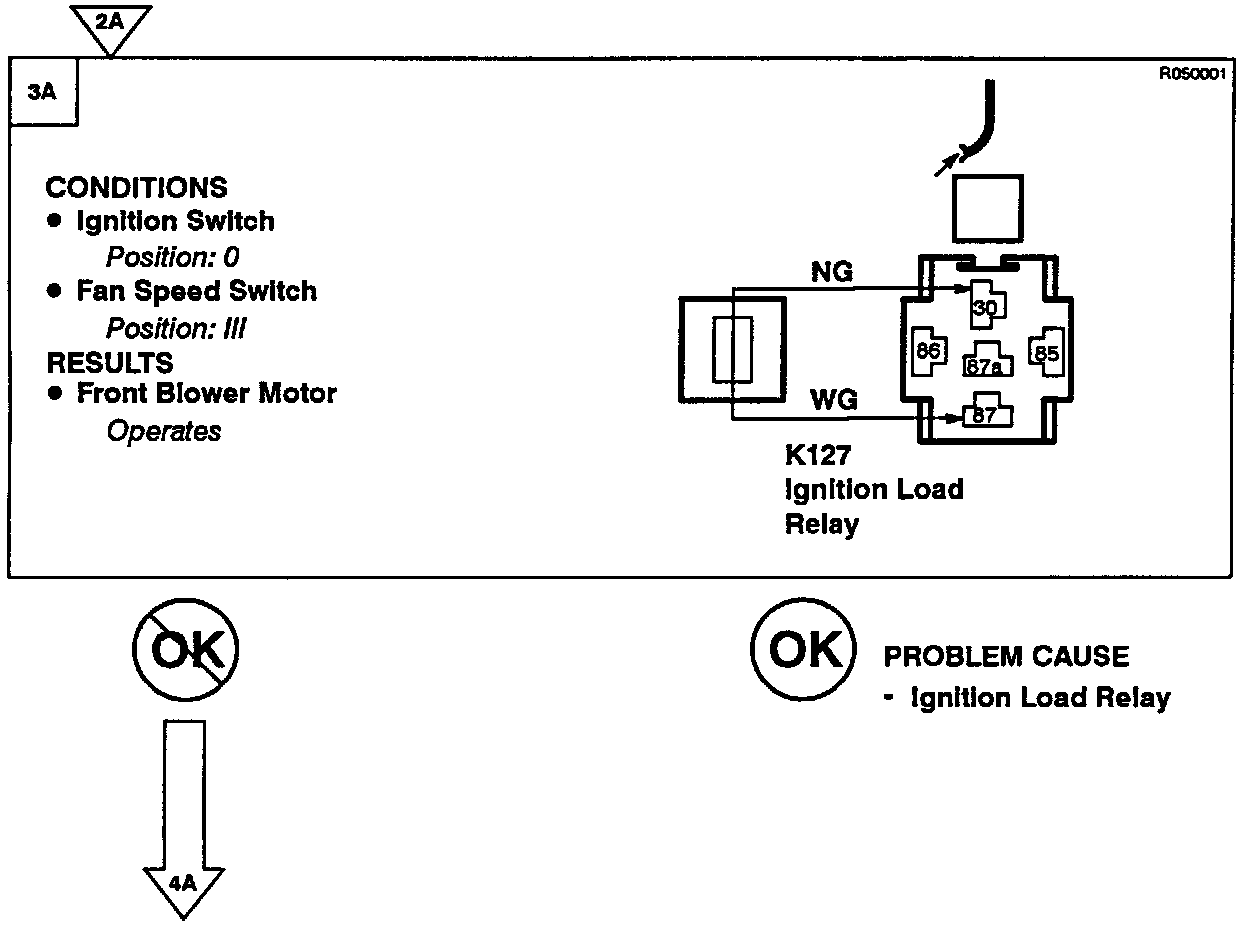 2A

3A

R050001

CONDITIONS
● Ignition Switch
Position: 0
● Fan Speed Switch
Position: III
RESULTS
● Front Blower Motor
Operates

NG
WG
30
86
87a
85
87

K127
Ignition Load
Relay

OK

OK

PROBLEM CAUSE
- Ignition Load Relay

4A